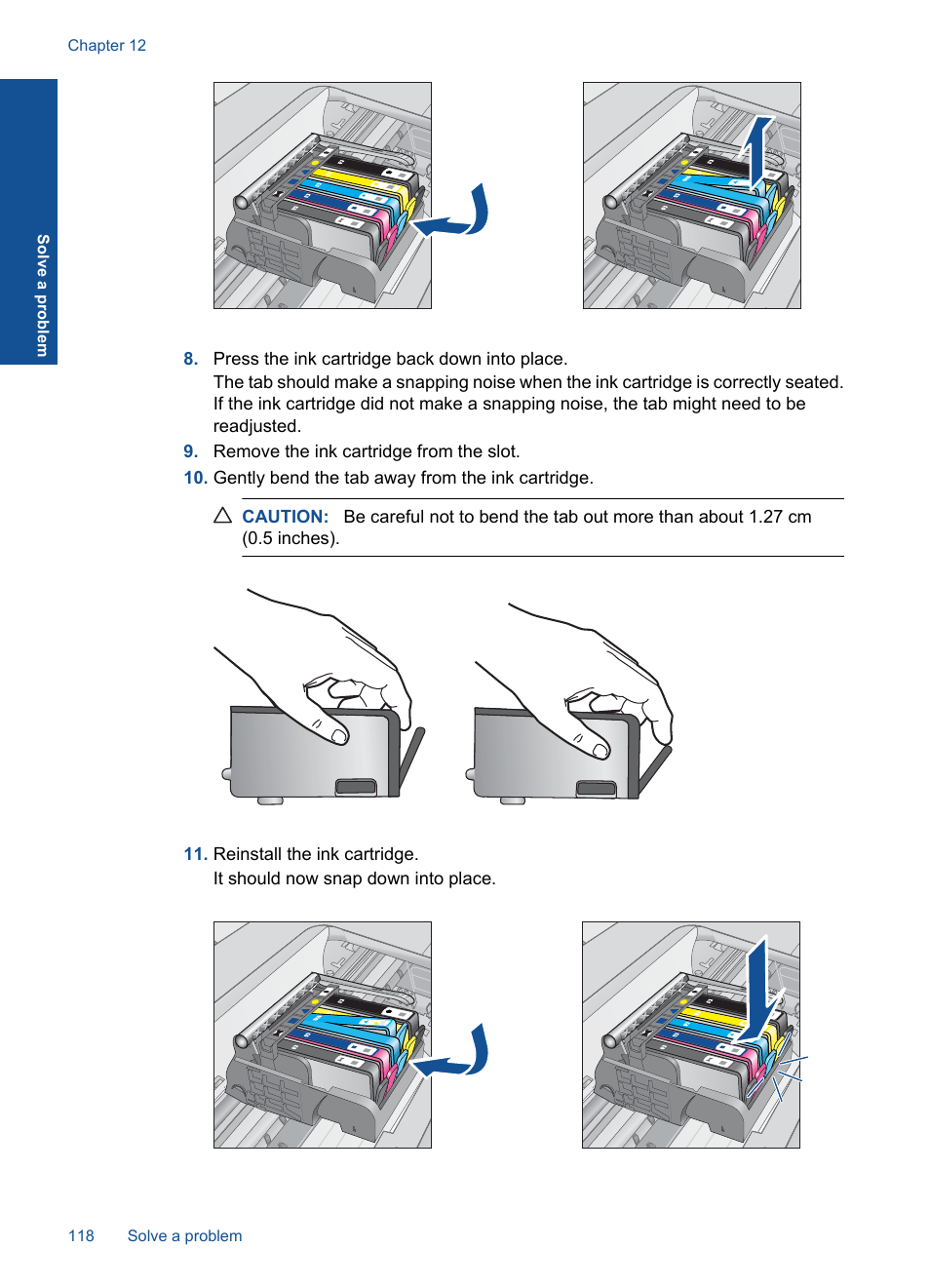 Chapter 12

Solve a problem

8. Press the ink cartridge back down into place.
The tab should make a snapping noise when the ink cartridge is correctly seated. If the ink cartridge did not make a snapping noise, the tab might need to be readjusted.

9. Remove the ink cartridge from the slot.

10. Gently bend the tab away from the ink cartridge.

CAUTION: Be careful not to bend the tab out more than about 1.27 cm (0.5 inches).

11. Reinstall the ink cartridge.
It should now snap down into place.

118 Solve a problem