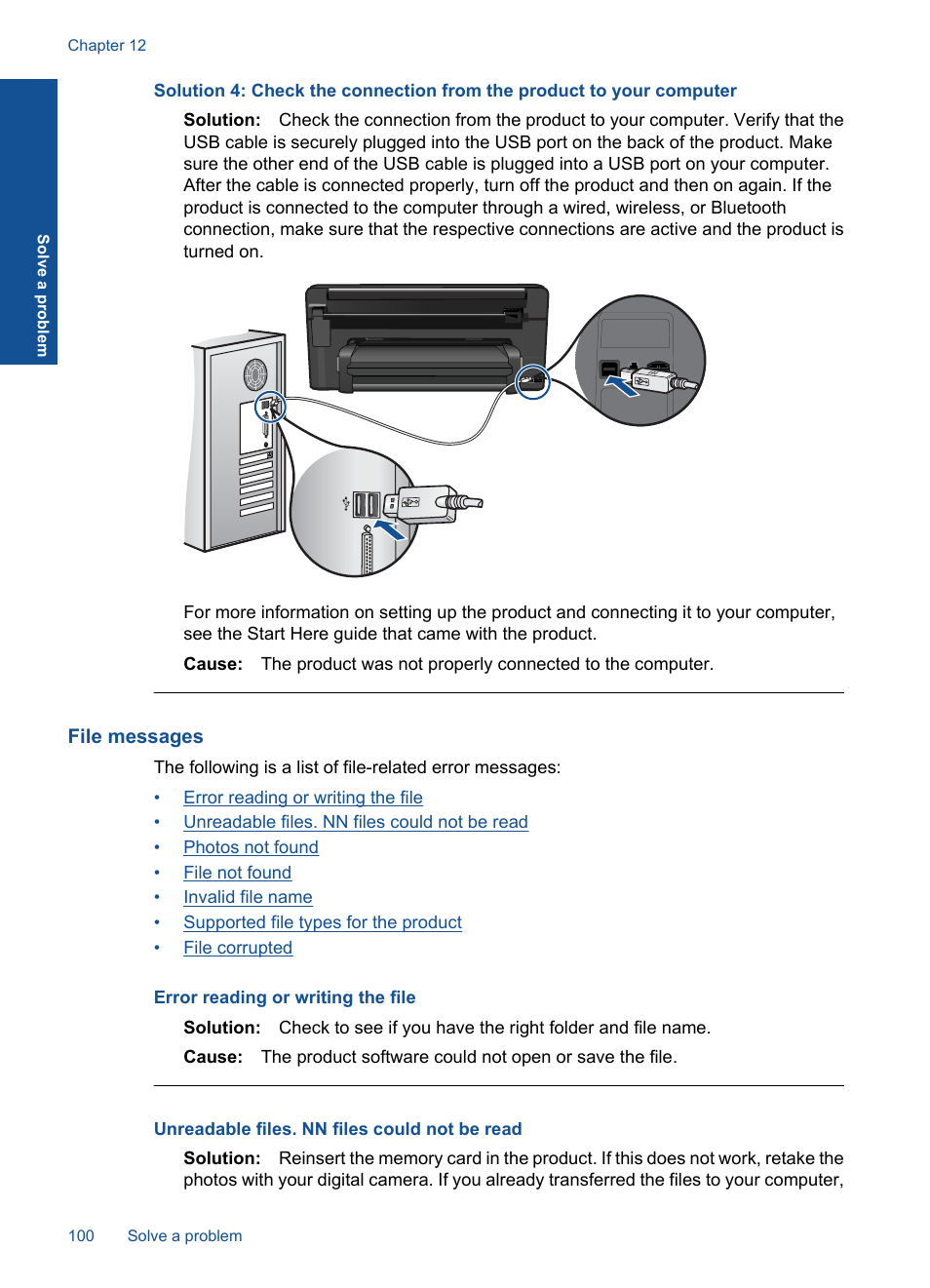 Chapter 12

Solve a problem

Solution 4: Check the connection from the product to your computer

Solution: Check the connection from the product to your computer. Verify that the USB cable is securely plugged into the USB port on the back of the product. Make sure the other end of the USB cable is plugged into a USB port on your computer. After the cable is connected properly, turn off the product and then on again. If the product is connected to the computer through a wired, wireless, or Bluetooth connection, make sure that the respective connections are active and the product is turned on.

For more information on setting up the product and connecting it to your computer, see the Start Here guide that came with the product.

Cause: The product was not properly connected to the computer.

File messages

The following is a list of file-related error messages:

• Error reading or writing the file
• Unreadable files. NN files could not be read
• Photos not found
• File not found
• Invalid file name
• Supported file types for the product
• File corrupted

Error reading or writing the file

Solution: Check to see if you have the right folder and file name.

Cause: The product software could not open or save the file.

Unreadable files. NN files could not be read

Solution: Reinsert the memory card in the product. If this does not work, retake the photos with your digital camera. If you already transferred the files to your computer,

100 Solve a problem