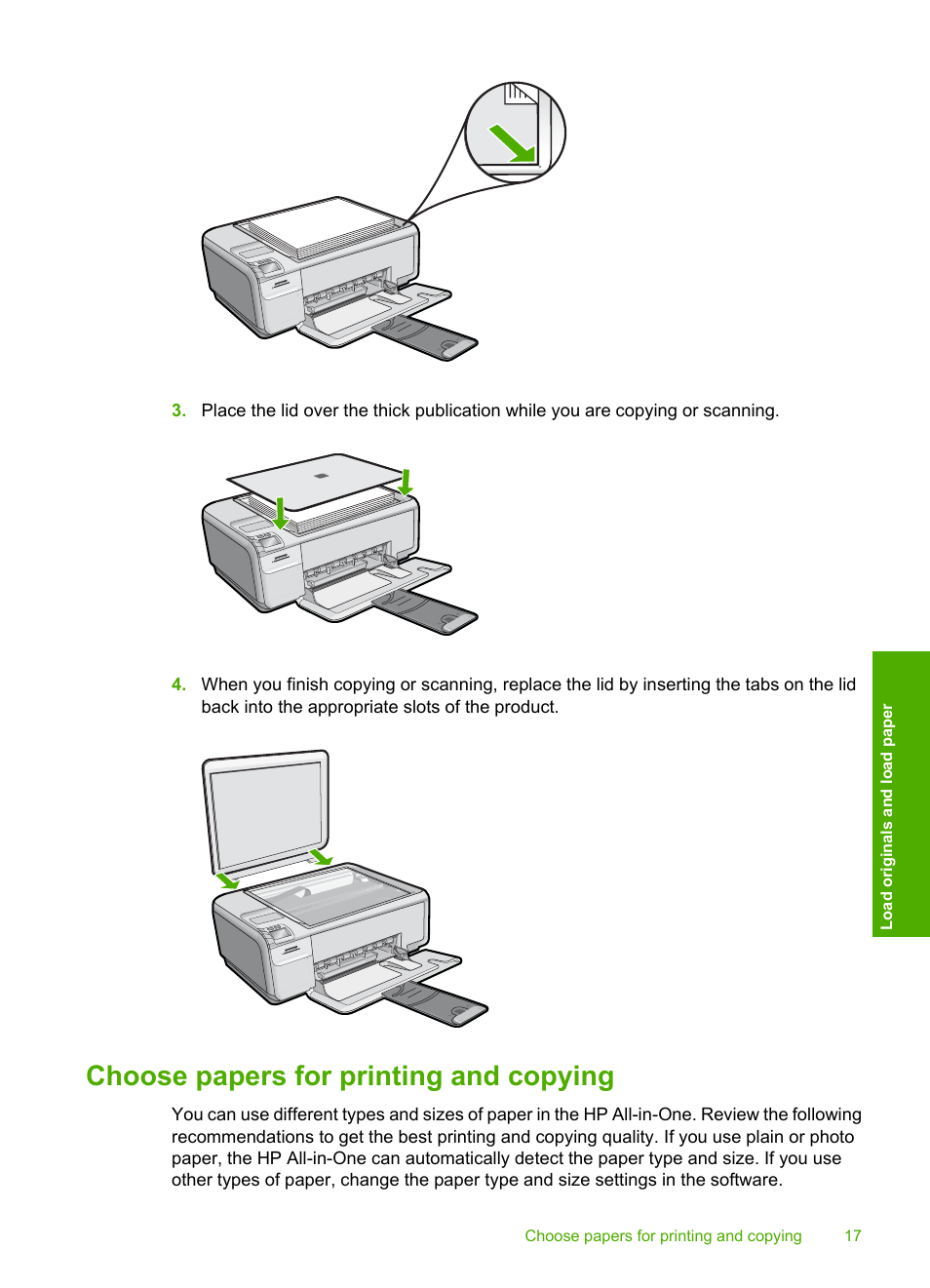 3. Place the lid over the thick publication while you are copying or scanning.

4. When you finish copying or scanning, replace the lid by inserting the tabs on the lid back into the appropriate slots of the product.

Load originals and load paper

Choose papers for printing and copying

You can use different types and sizes of paper in the HP All-in-One. Review the following recommendations to get the best printing and copying quality. If you use plain or photo paper, the HP All-in-One can automatically detect the paper type and size. If you use other types of paper, change the paper type and size settings in the software.

Choose papers for printing and copying 17