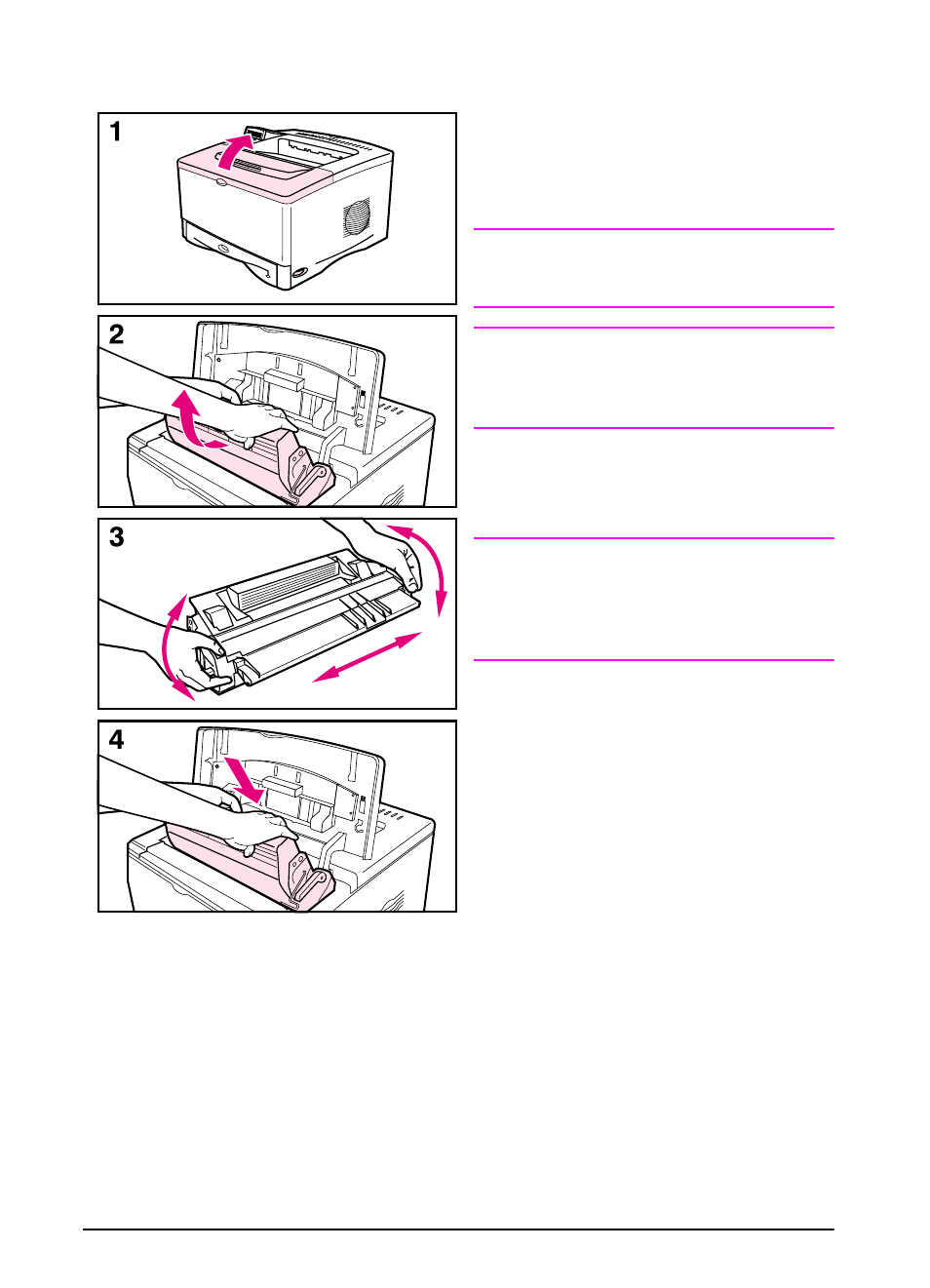 1

2

3

4