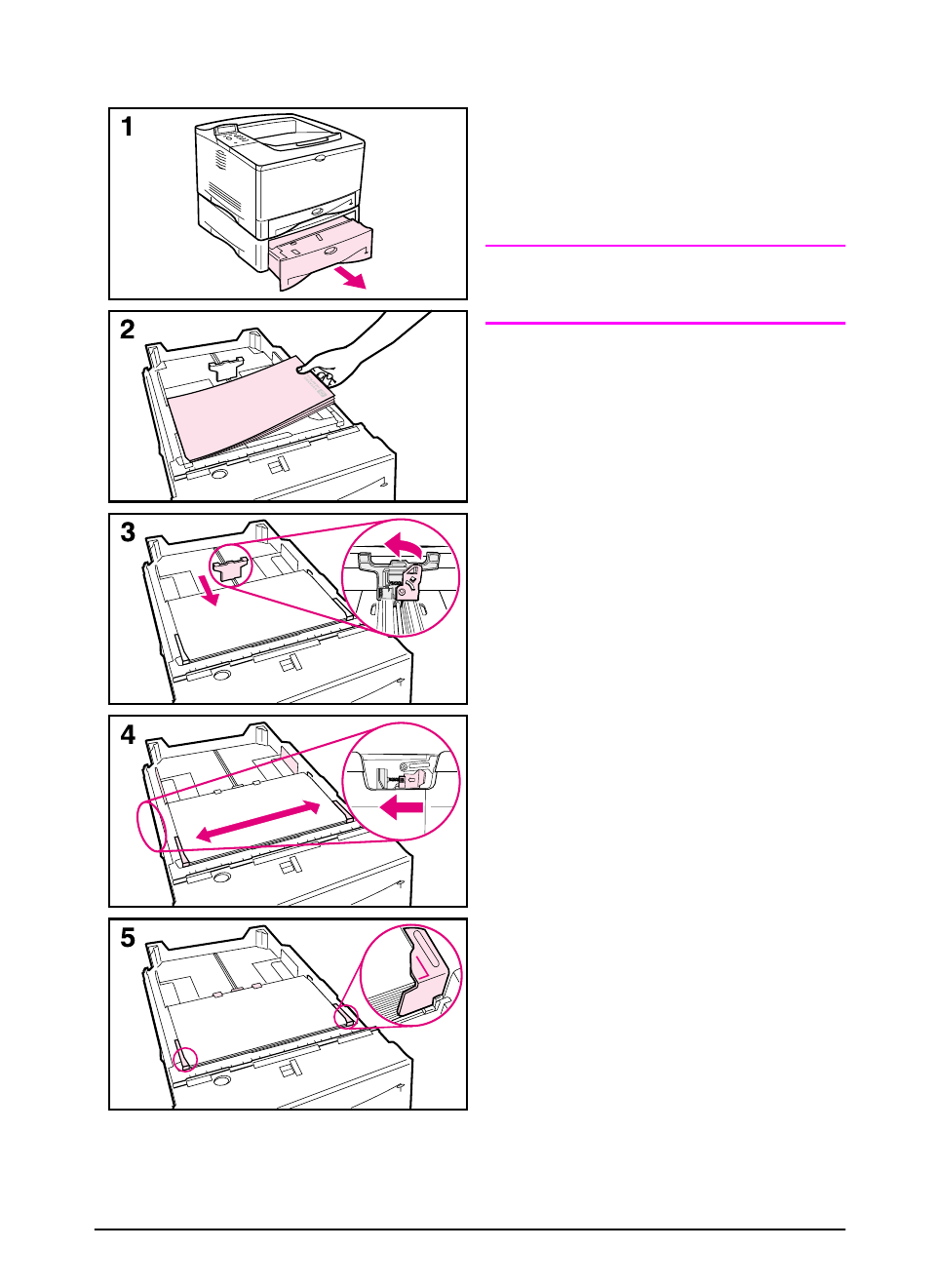 1

2

3

4

5