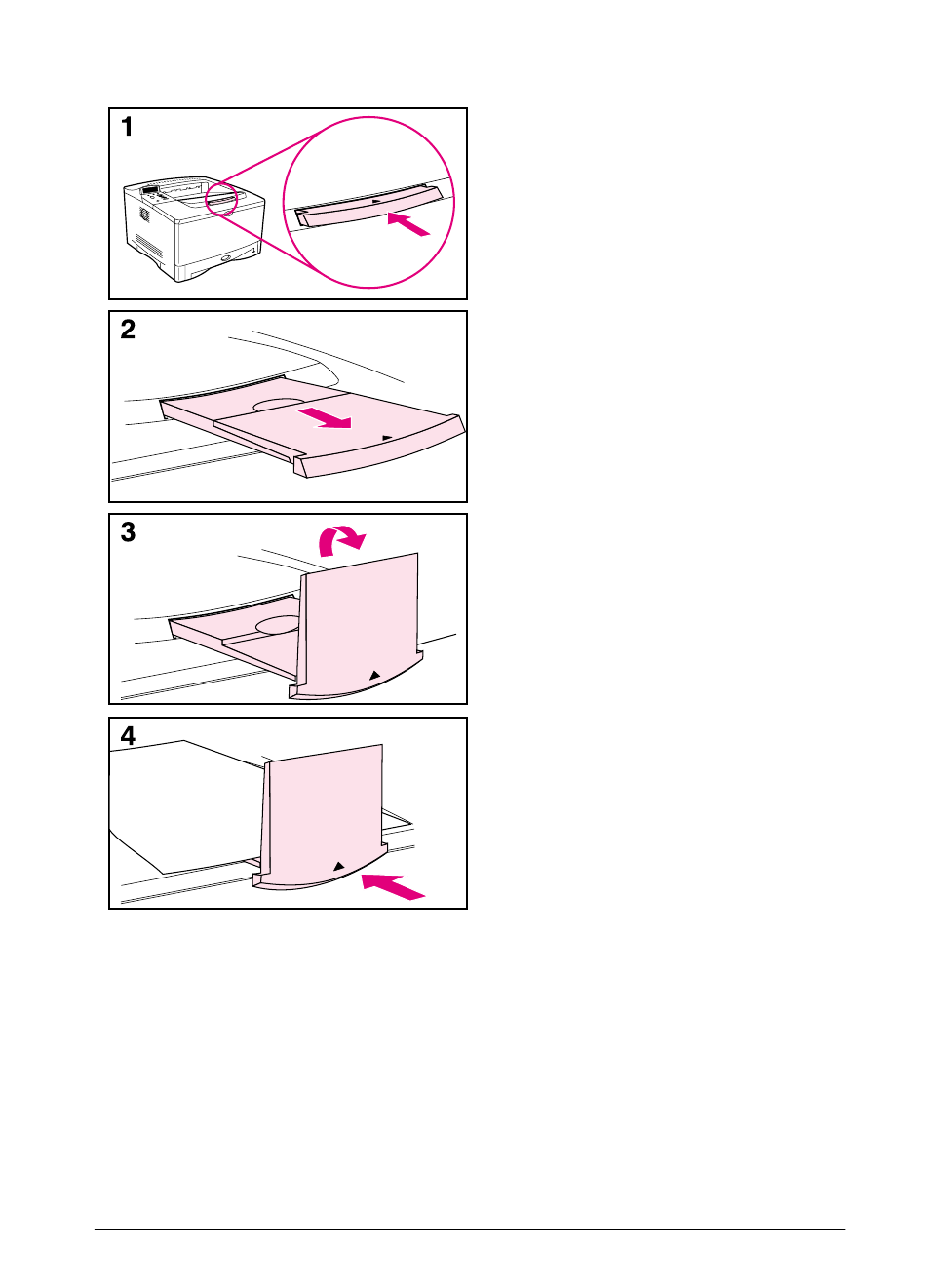 1

2

3

4