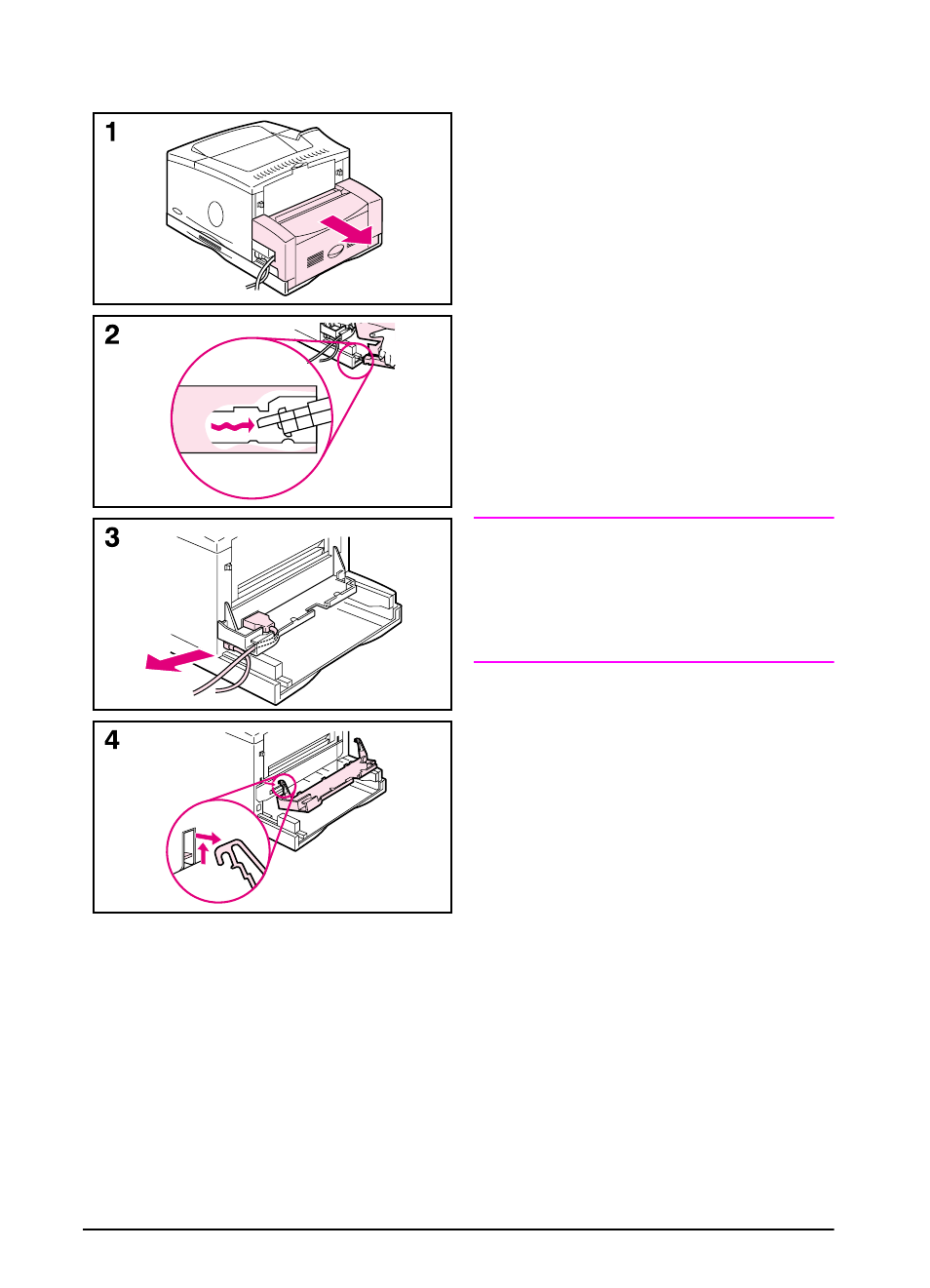 1

2

3

4