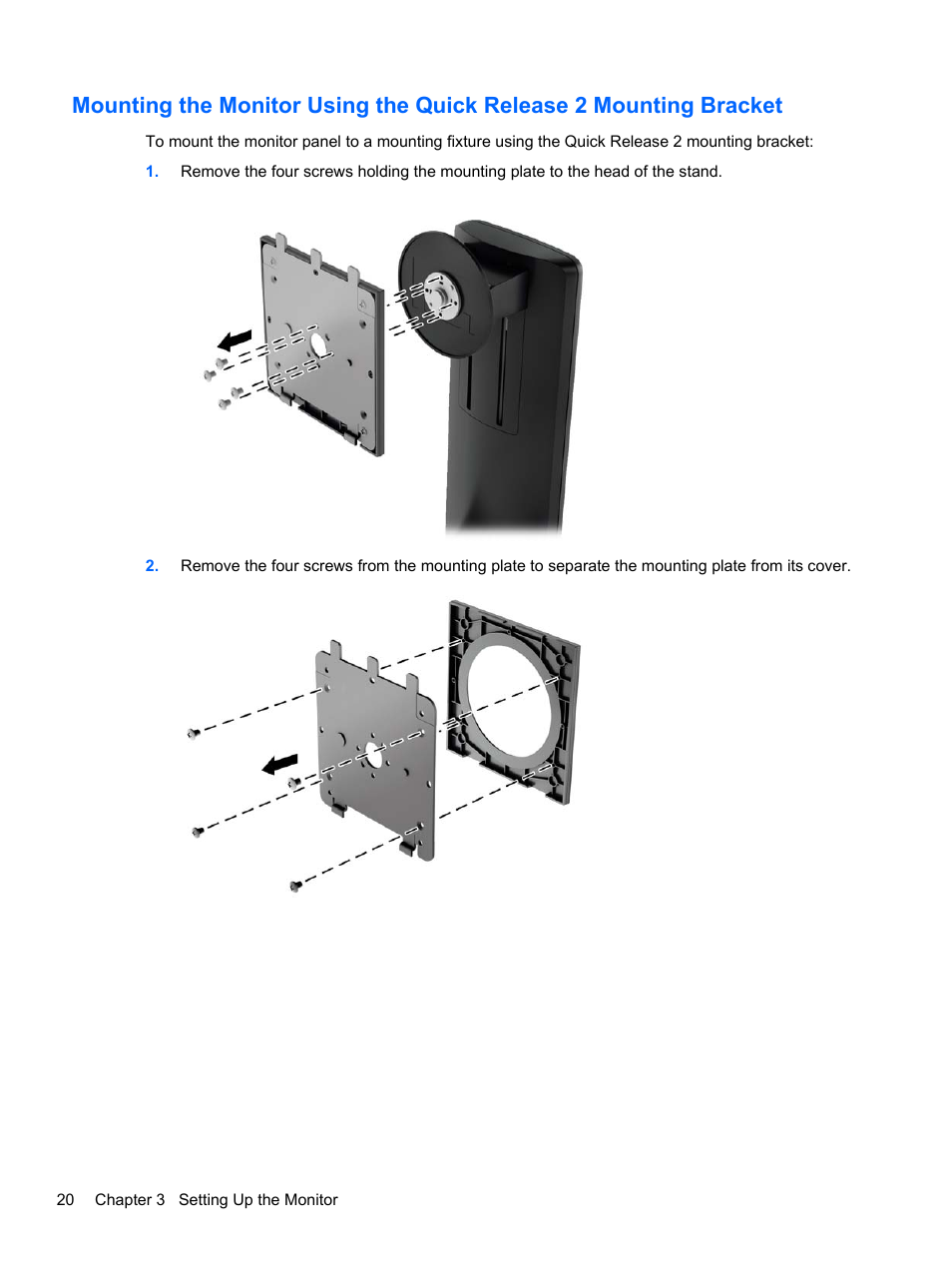 Mounting the Monitor Using the Quick Release 2 Mounting Bracket

To mount the monitor panel to a mounting fixture using the Quick Release 2 mounting bracket:

1. Remove the four screws holding the mounting plate to the head of the stand.

2. Remove the four screws from the mounting plate to separate the mounting plate from its cover.

20 Chapter 3 Setting Up the Monitor