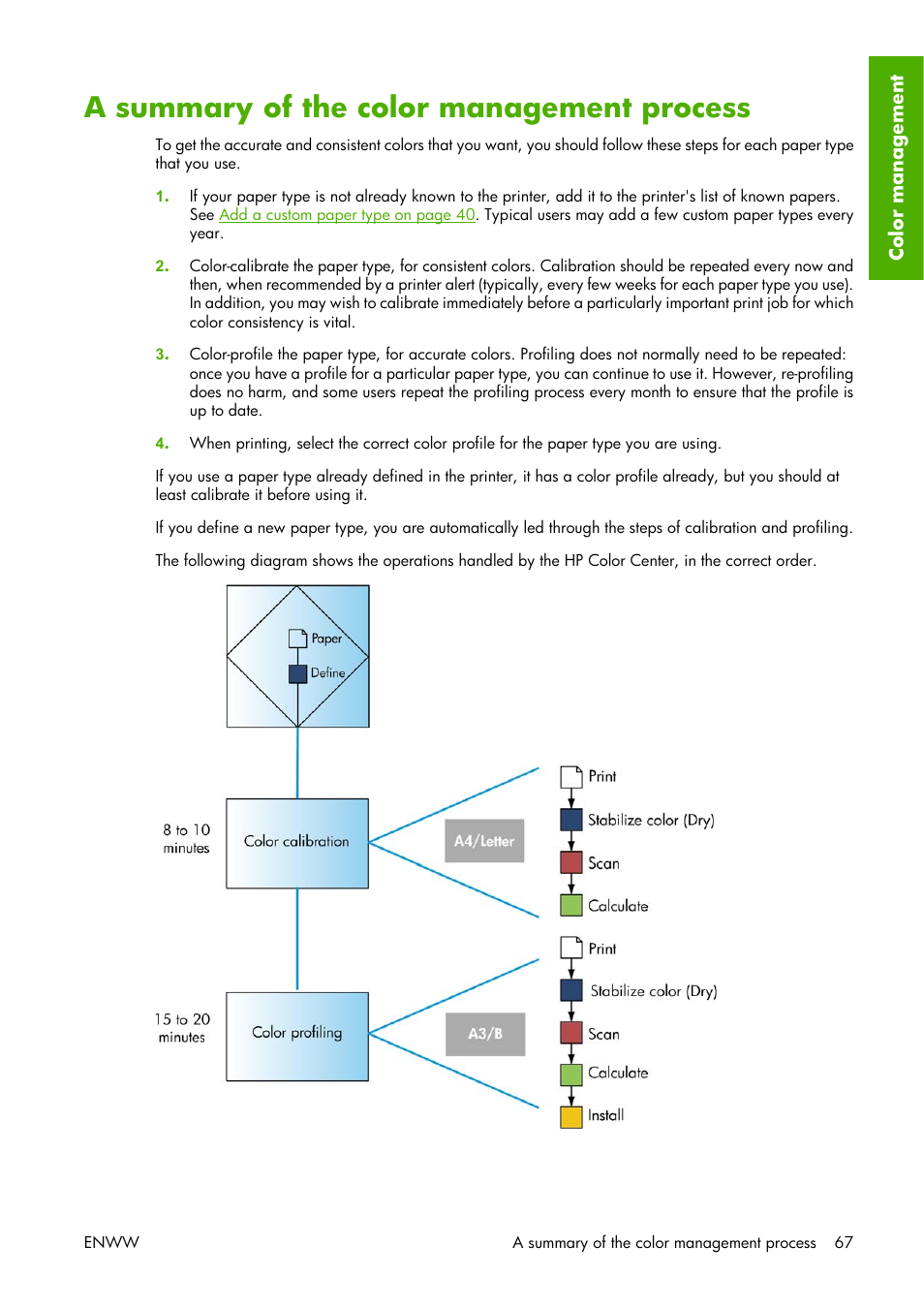 Color management

A summary of the color management process

To get the accurate and consistent colors that you want, you should follow these steps for each paper type that you use.

1. If your paper type is not already known to the printer, add it to the printer's list of known papers. See Add a custom paper type on page 40. Typical users may add a few custom paper types every year.

2. Color-calibrate the paper type, for consistent colors. Calibration should be repeated every now and then, when recommended by a printer alert (typically, every few weeks for each paper type you use). In addition, you may wish to calibrate immediately before a particularly important print job for which color consistency is vital.

3. Color-profile the paper type, for accurate colors. Profiling does not normally need to be repeated: once you have a profile for a particular paper type, you can continue to use it. However, re-profiling does no harm, and some users repeat the profiling process every month to ensure that the profile is up to date.

4. When printing, select the correct color profile for the paper type you are using.

If you use a paper type already defined in the printer, it has a color profile already, but you should at least calibrate it before using it.

If you define a new paper type, you are automatically led through the steps of calibration and profiling.

The following diagram shows the operations handled by the HP Color Center, in the correct order.

Paper
Define

8 to 10 minutes
Color calibration
A4/Letter
Print
Stabilize color (Dry)
Scan
Calculate

15 to 20 minutes
Color profiling
A3/B
Print
Stabilize color (Dry)
Scan
Calculate
Install

ENWW A summary of the color management process 67