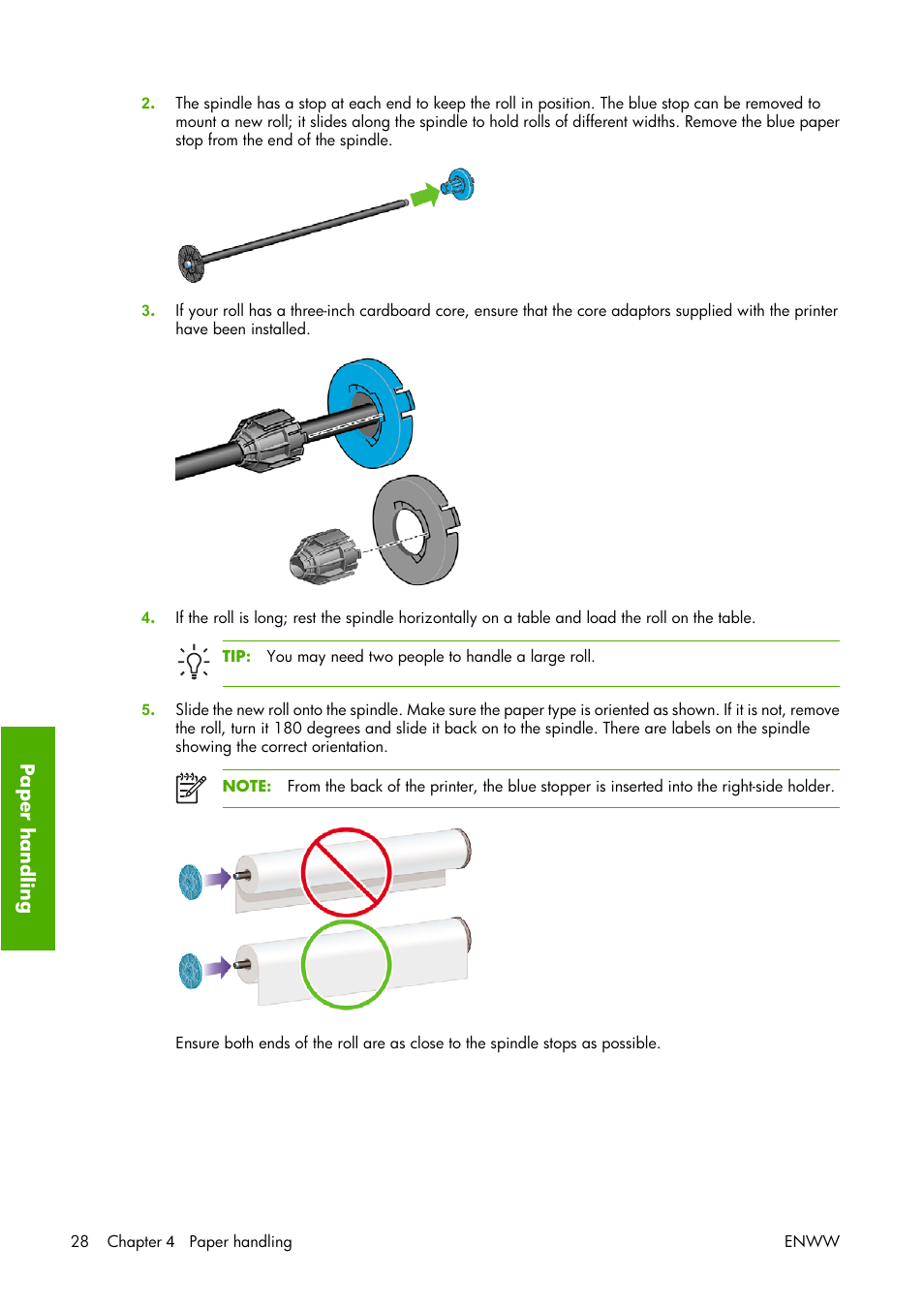 2. The spindle has a stop at each end to keep the roll in position. The blue stop can be removed to mount a new roll; it slides along the spindle to hold rolls of different widths. Remove the blue paper stop from the end of the spindle.

3. If your roll has a three-inch cardboard core, ensure that the core adaptors supplied with the printer have been installed.

4. If the roll is long; rest the spindle horizontally on a table and load the roll on the table.

TIP: You may need two people to handle a large roll.

5. Slide the new roll onto the spindle. Make sure the paper type is oriented as shown. If it is not, remove the roll, turn it 180 degrees and slide it back on to the spindle. There are labels on the spindle showing the correct orientation.

NOTE: From the back of the printer, the blue stopper is inserted into the right-side holder.

Ensure both ends of the roll are as close to the spindle stops as possible.

Paper handling

28 Chapter 4 Paper handling ENWW