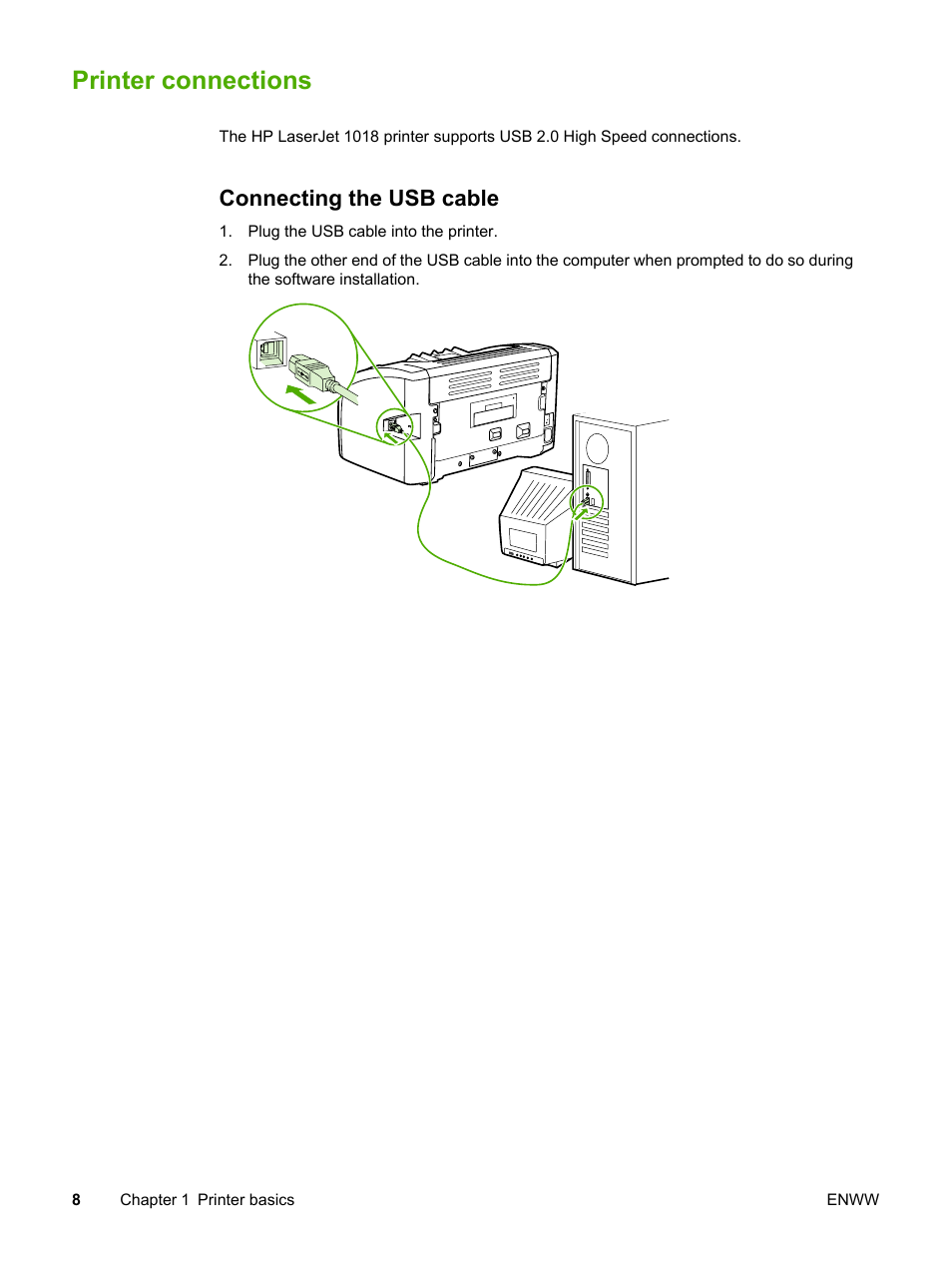 Printer connections

The HP LaserJet 1018 printer supports USB 2.0 High Speed connections.

Connecting the USB cable

1. Plug the USB cable into the printer.

2. Plug the other end of the USB cable into the computer when prompted to do so during the software installation.

8 Chapter 1 Printer basics ENWW