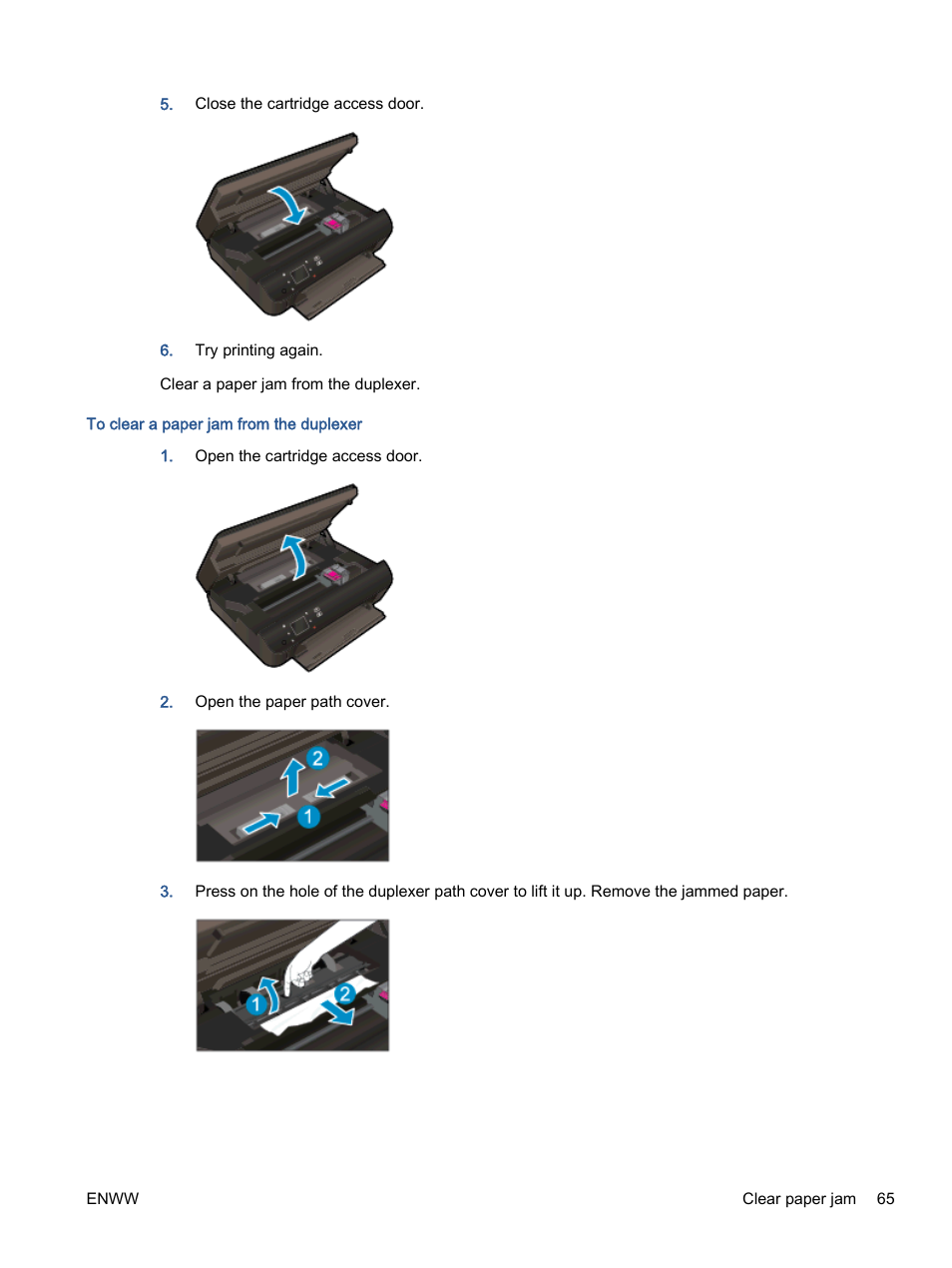 5. Close the cartridge access door.

6. Try printing again.

Clear a paper jam from the duplexer.

To clear a paper jam from the duplexer

1. Open the cartridge access door.

2. Open the paper path cover.

2

1

3. Press on the hole of the duplexer path cover to lift it up. Remove the jammed paper.

1

2

ENWW

Clear paper jam 65