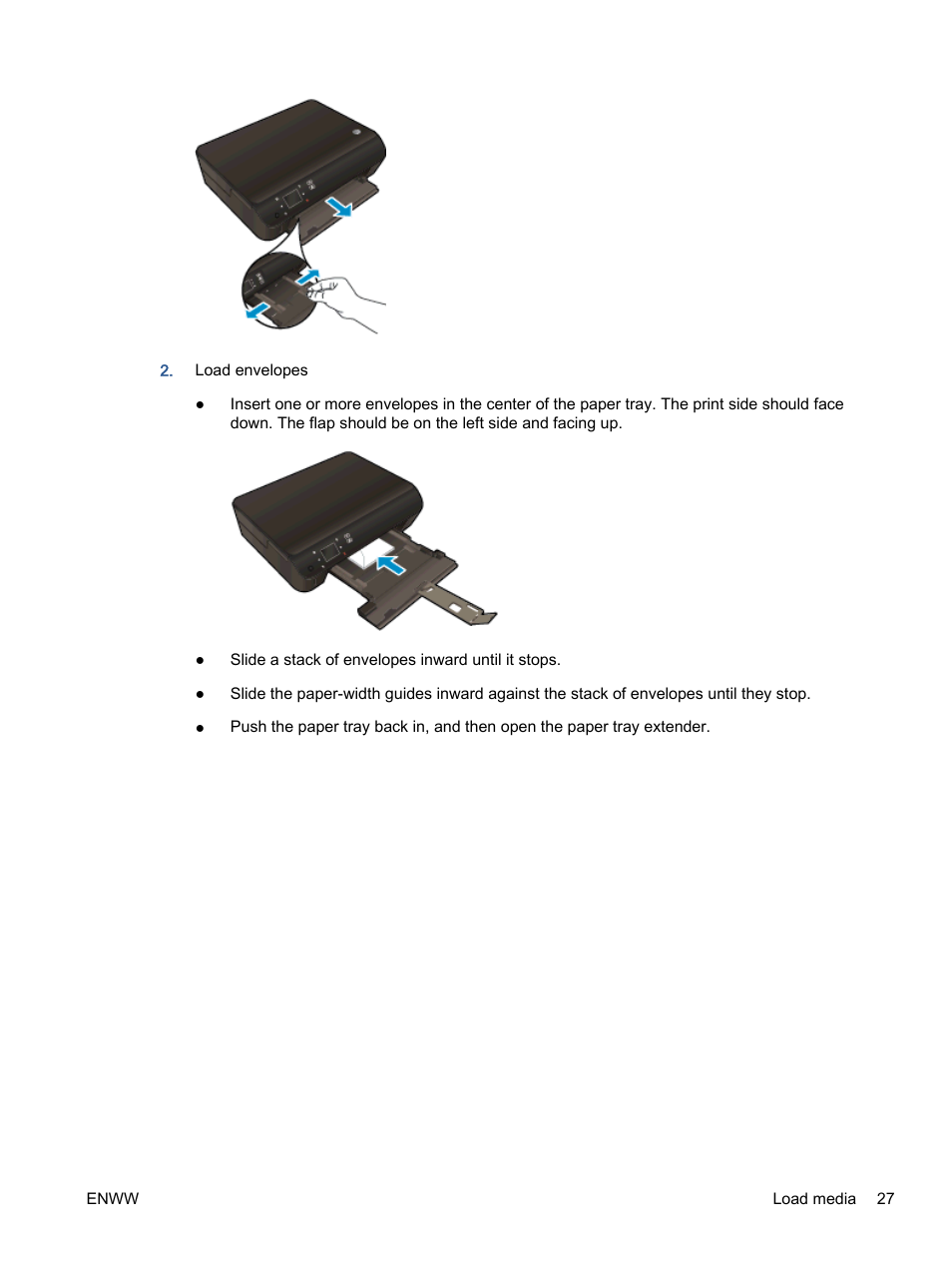 2. Load envelopes

● Insert one or more envelopes in the center of the paper tray. The print side should face down. The flap should be on the left side and facing up.

● Slide a stack of envelopes inward until it stops.

● Slide the paper-width guides inward against the stack of envelopes until they stop.

● Push the paper tray back in, and then open the paper tray extender.

ENWW

Load media 27