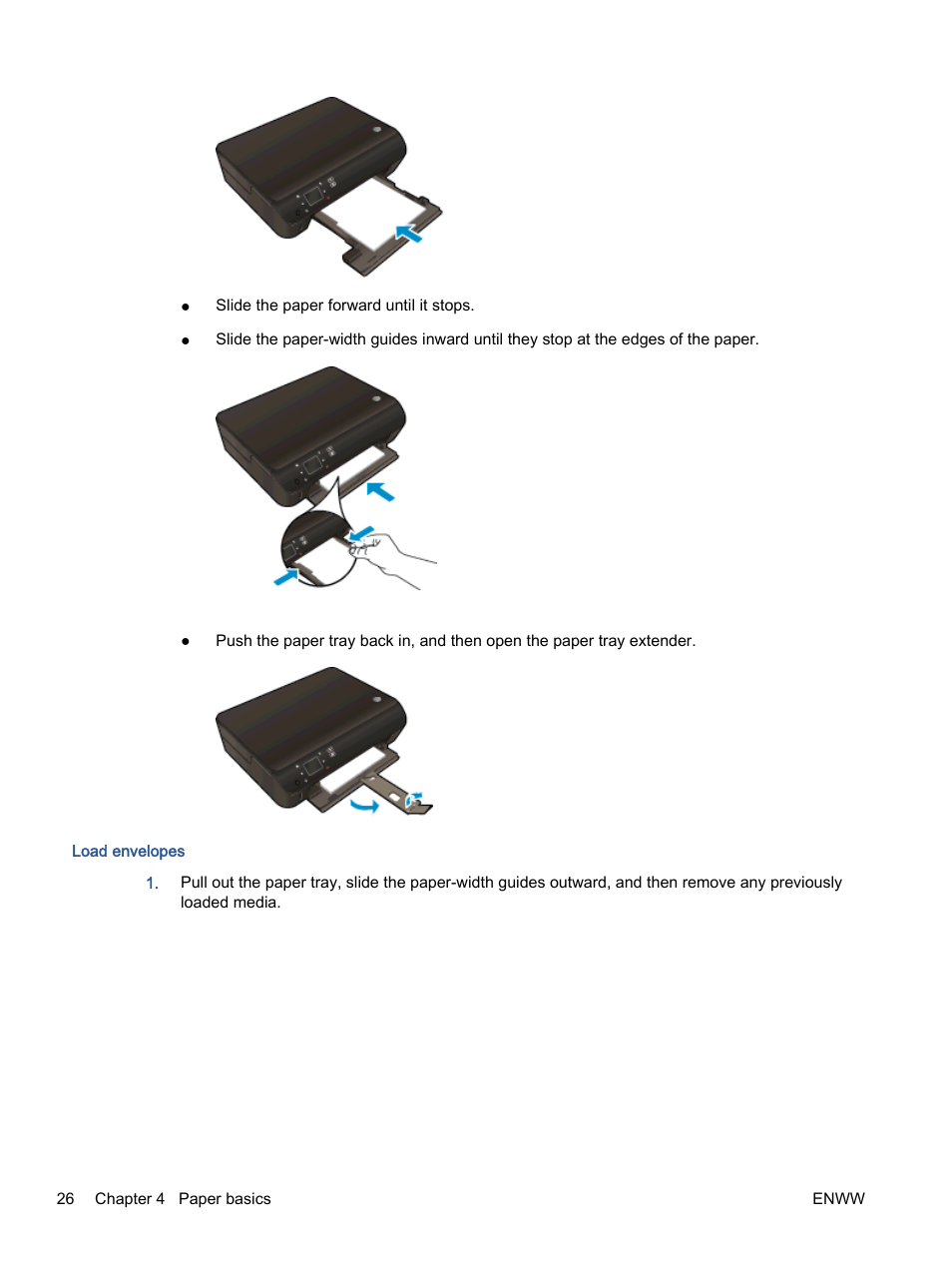 ● Slide the paper forward until it stops.

● Slide the paper-width guides inward until they stop at the edges of the paper.

● Push the paper tray back in, and then open the paper tray extender.

Load envelopes

1. Pull out the paper tray, slide the paper-width guides outward, and then remove any previously loaded media.

26 Chapter 4 Paper basics ENWW