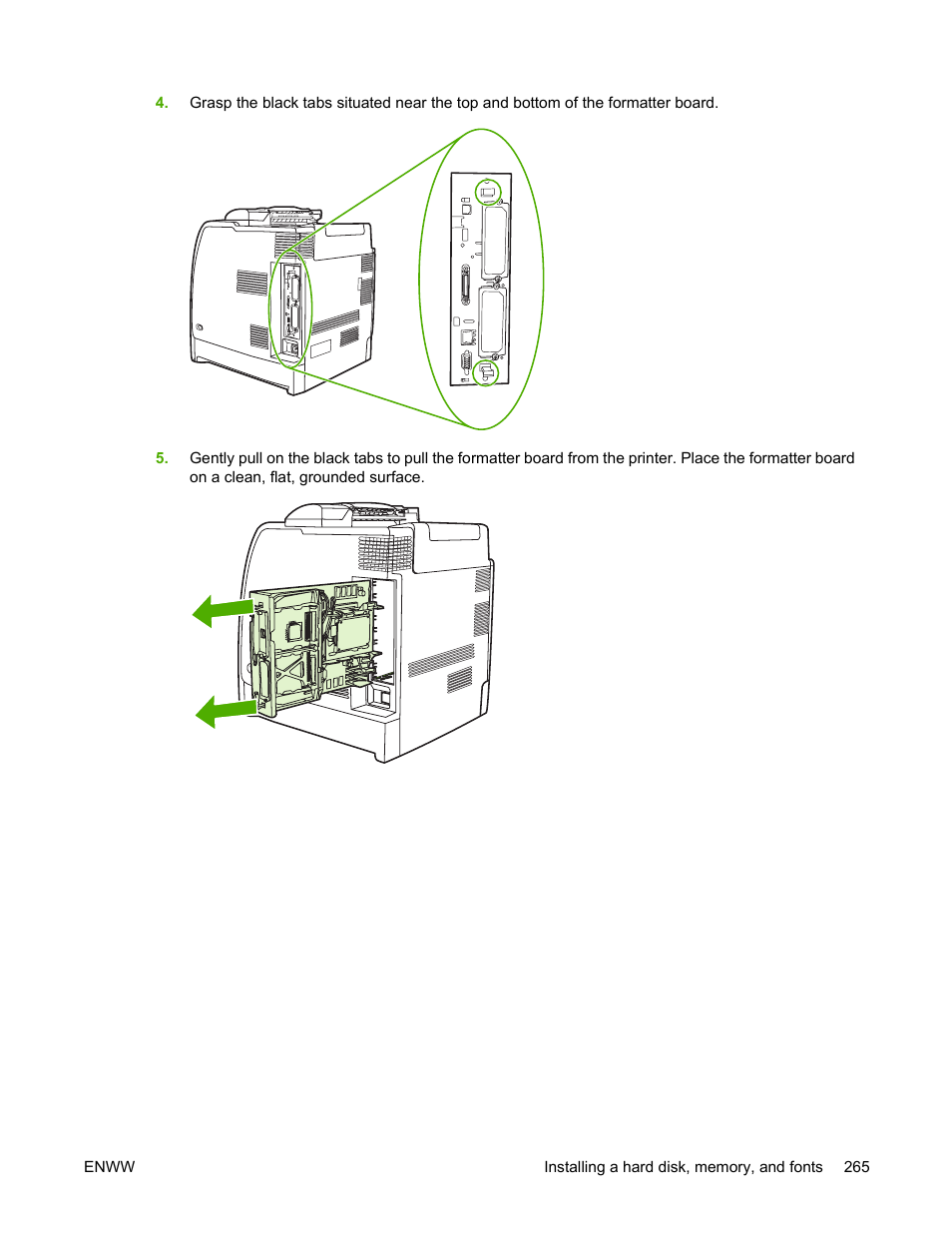 4. Grasp the black tabs situated near the top and bottom of the formatter board.

5. Gently pull on the black tabs to pull the formatter board from the printer. Place the formatter board on a clean, flat, grounded surface.

ENWW

Installing a hard disk, memory, and fonts 265