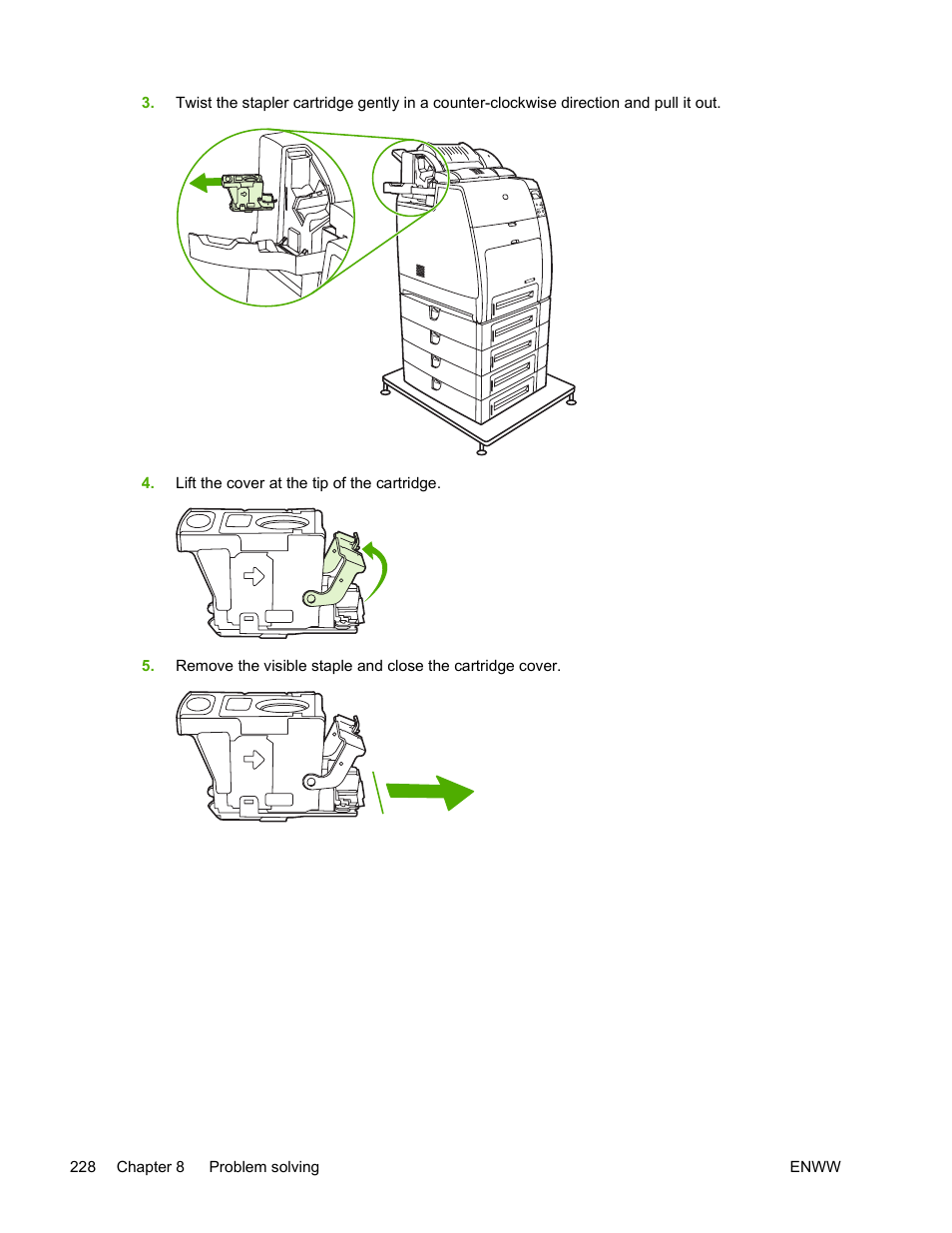 3. Twist the stapler cartridge gently in a counter-clockwise direction and pull it out.

4. Lift the cover at the tip of the cartridge.

5. Remove the visible staple and close the cartridge cover.

228 Chapter 8 Problem solving

ENWW