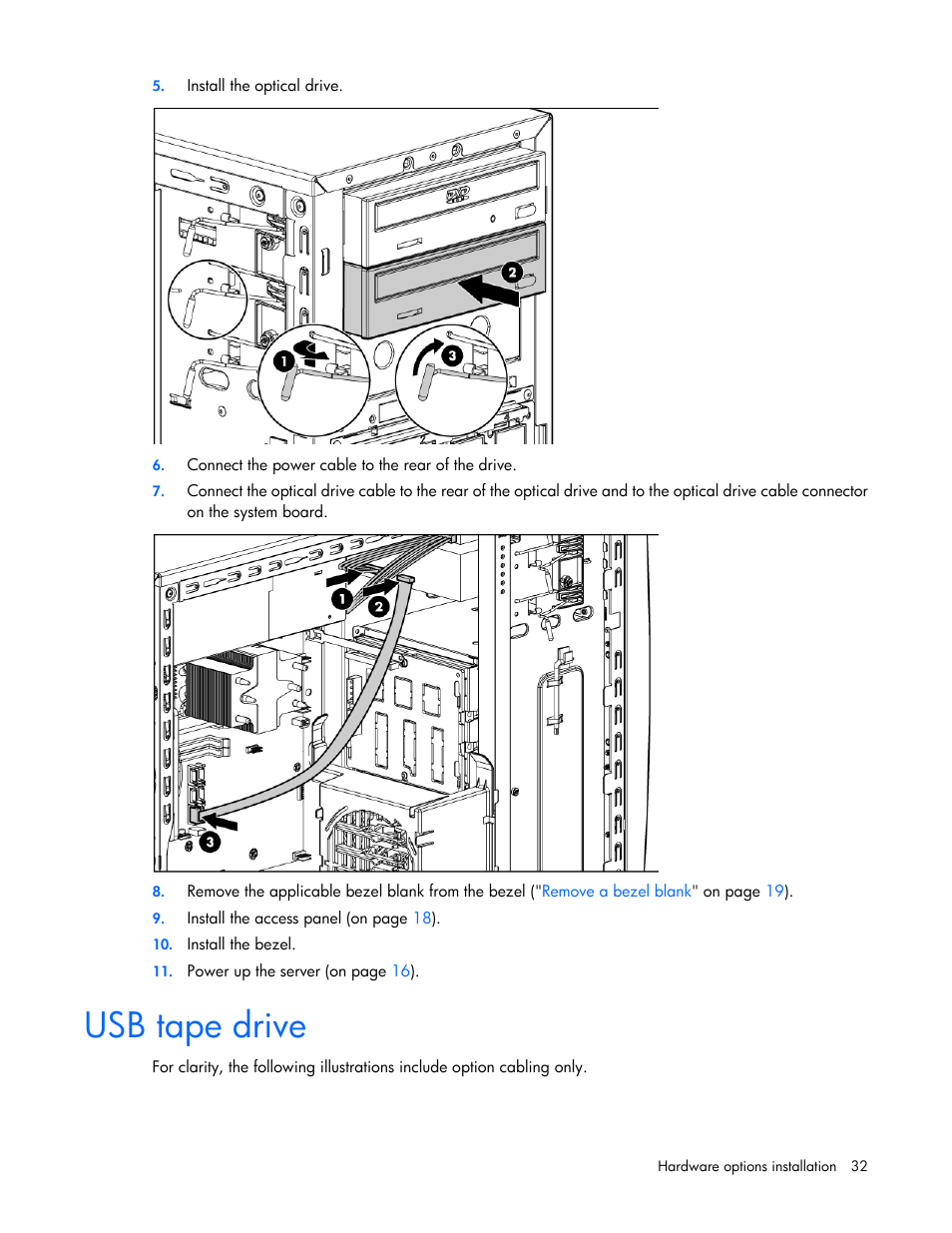 5. Install the optical drive.

2

1

3

6. Connect the power cable to the rear of the drive.

7. Connect the optical drive cable to the rear of the optical drive and to the optical drive cable connector on the system board.

1

2

3

8. Remove the applicable bezel blank from the bezel ("Remove a bezel blank" on page 19).

9. Install the access panel (on page 18).

10. Install the bezel.

11. Power up the server (on page 16).

USB tape drive

For clarity, the following illustrations include option cabling only.

Hardware options installation 32