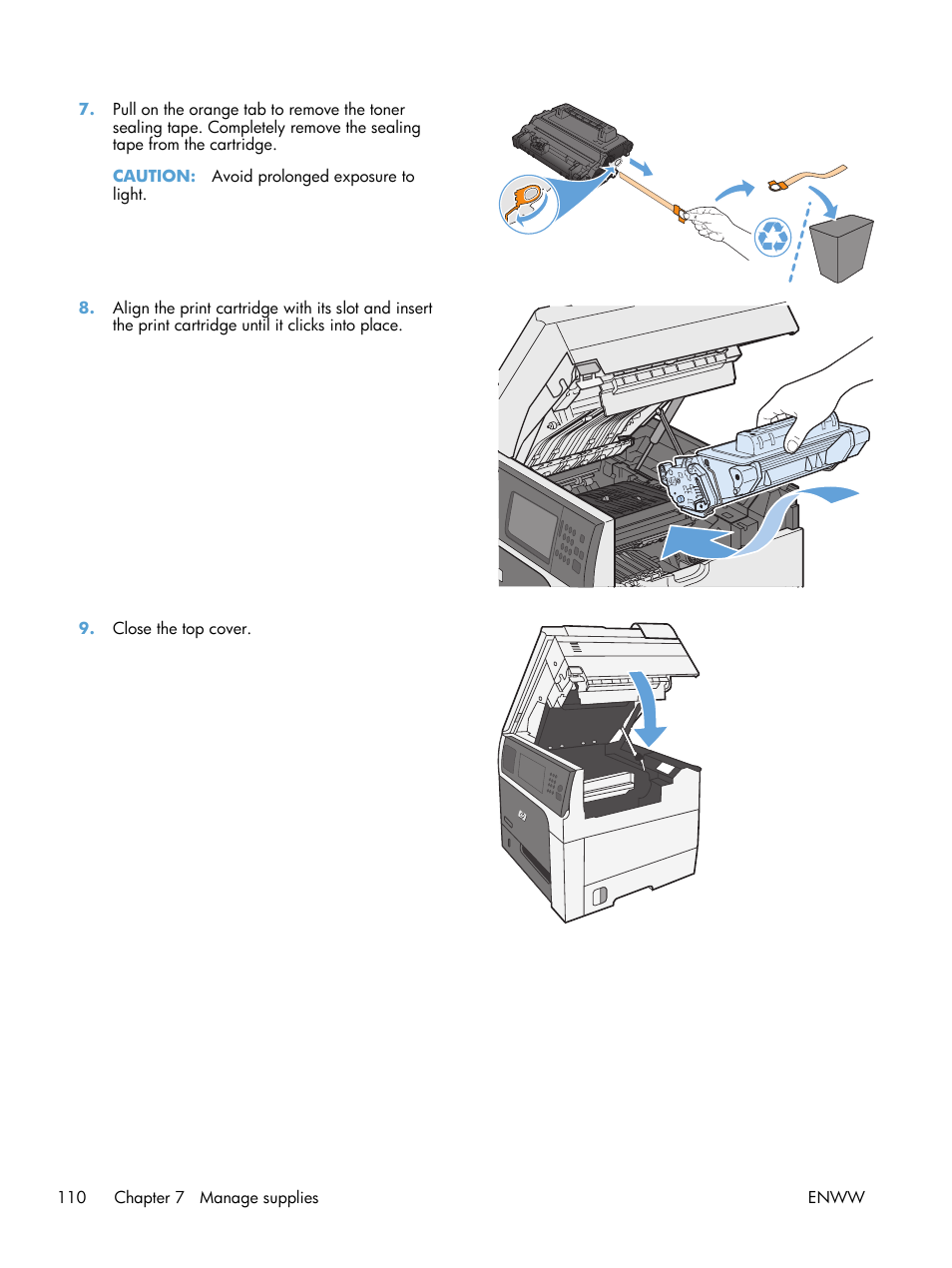 7. Pull on the orange tab to remove the toner sealing tape. Completely remove the sealing tape from the cartridge.

CAUTION: Avoid prolonged exposure to light.

8. Align the print cartridge with its slot and insert the print cartridge until it clicks into place.

9. Close the top cover.

110 Chapter 7 Manage supplies ENWW