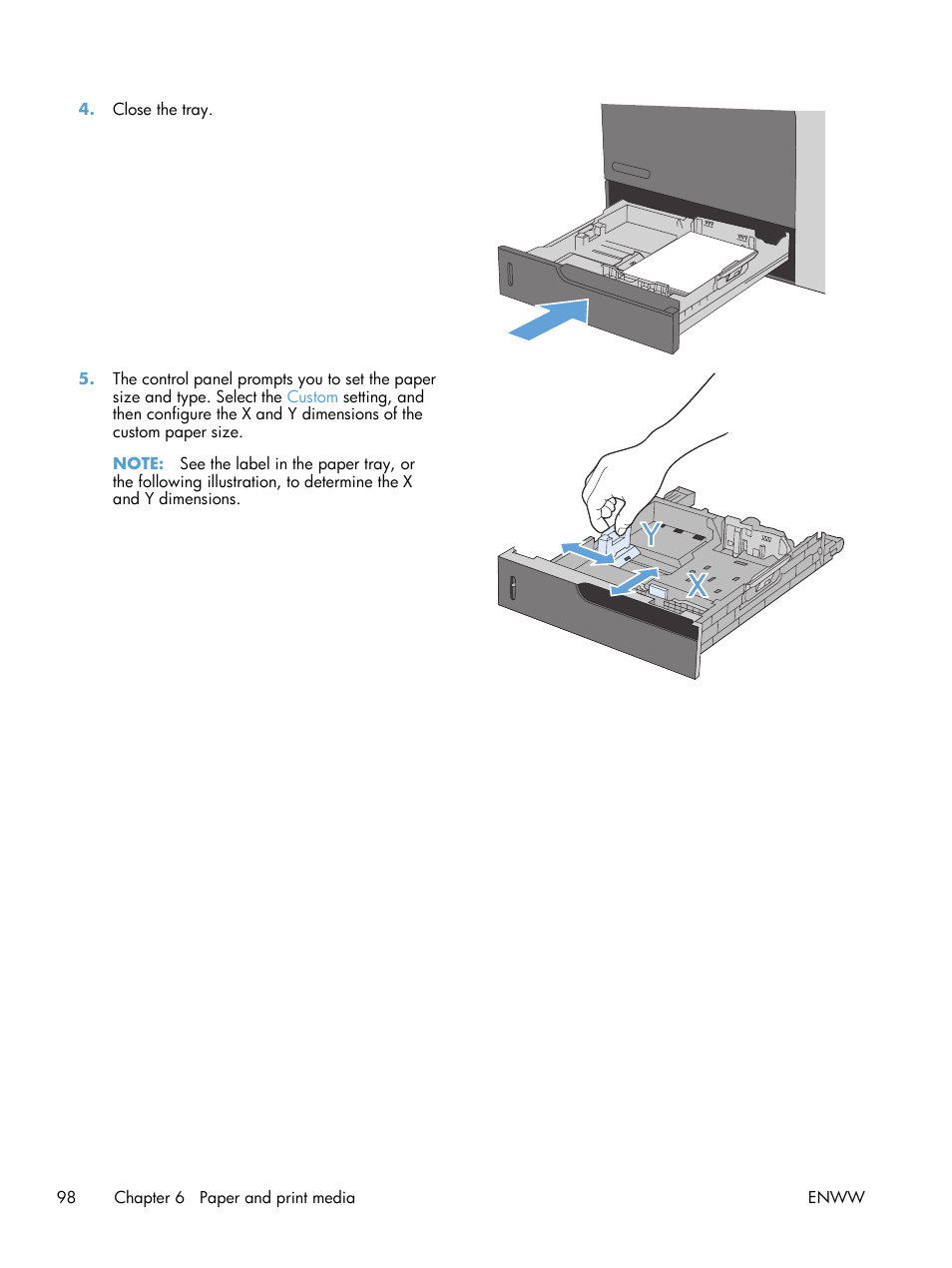 4. Close the tray.

5. The control panel prompts you to set the paper size and type. Select the Custom setting, and then configure the X and Y dimensions of the custom paper size.

NOTE: See the label in the paper tray, or the following illustration, to determine the X and Y dimensions.

Y

X

98 Chapter 6 Paper and print media ENWW