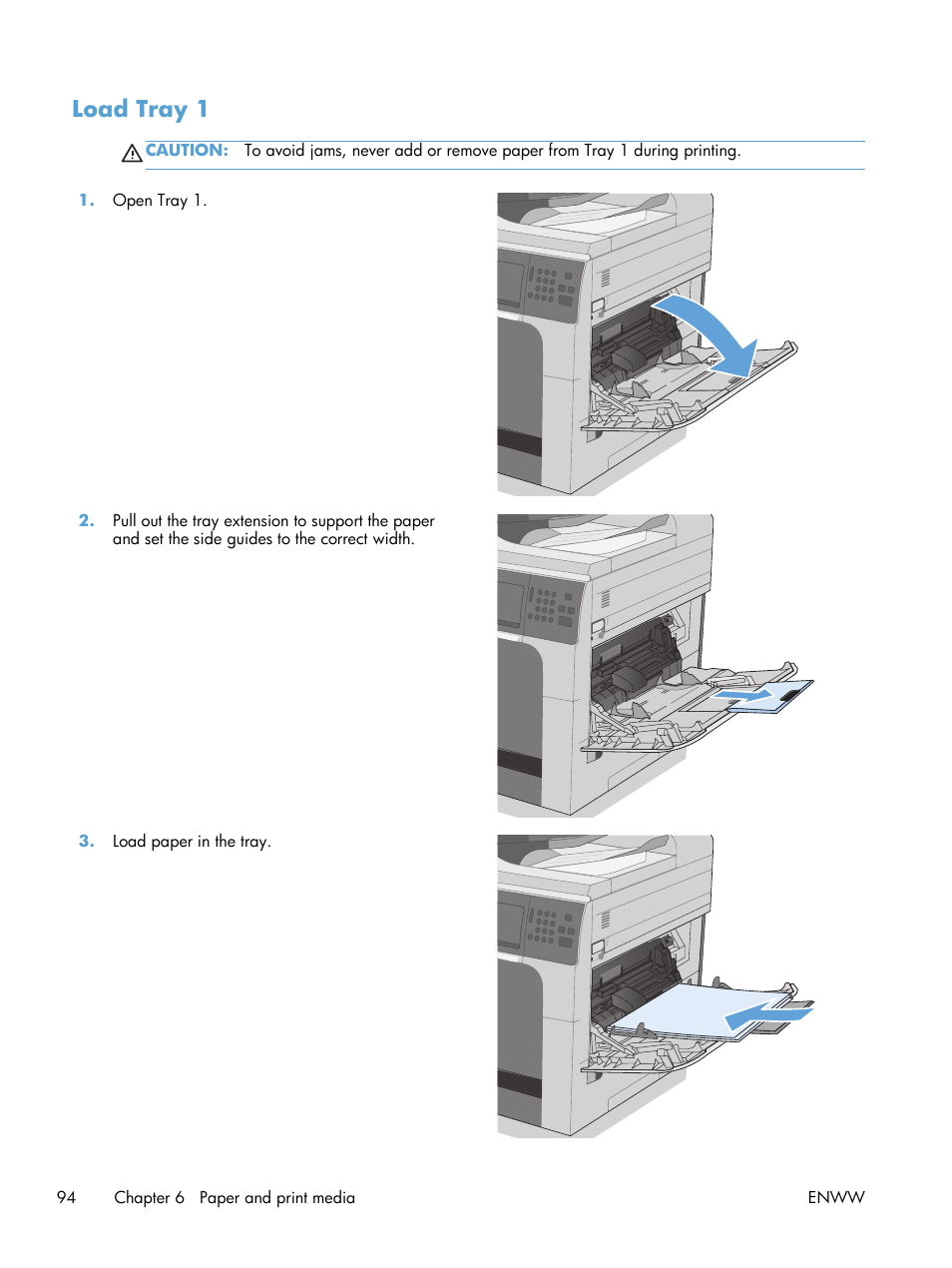 Load Tray 1

CAUTION: To avoid jams, never add or remove paper from Tray 1 during printing.

1. Open Tray 1.

2. Pull out the tray extension to support the paper and set the side guides to the correct width.

3. Load paper in the tray.

94 Chapter 6 Paper and print media ENWW