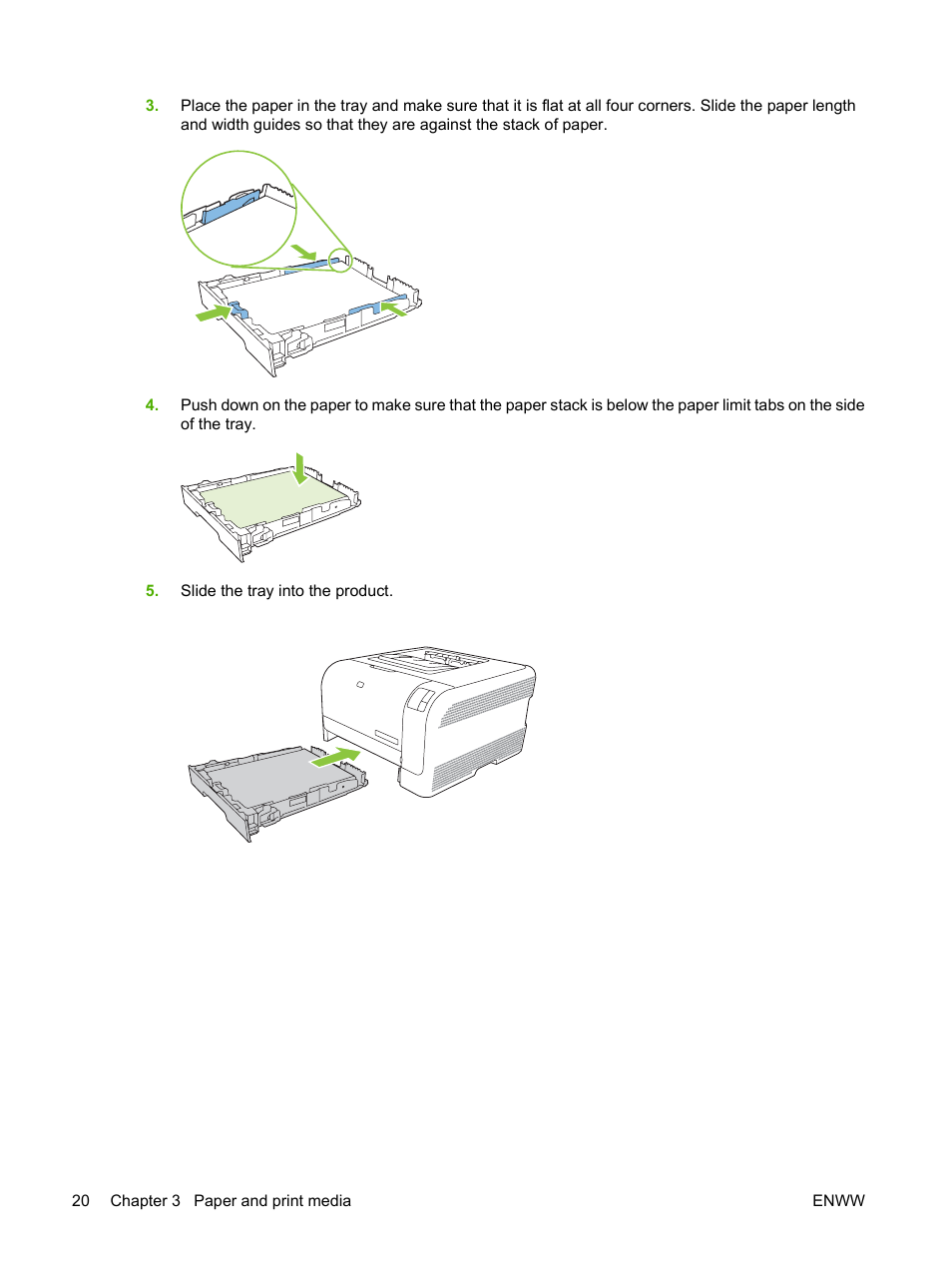 3. Place the paper in the tray and make sure that it is flat at all four corners. Slide the paper length and width guides so that they are against the stack of paper.

4. Push down on the paper to make sure that the paper stack is below the paper limit tabs on the side of the tray.

5. Slide the tray into the product.

20 Chapter 3 Paper and print media ENWW