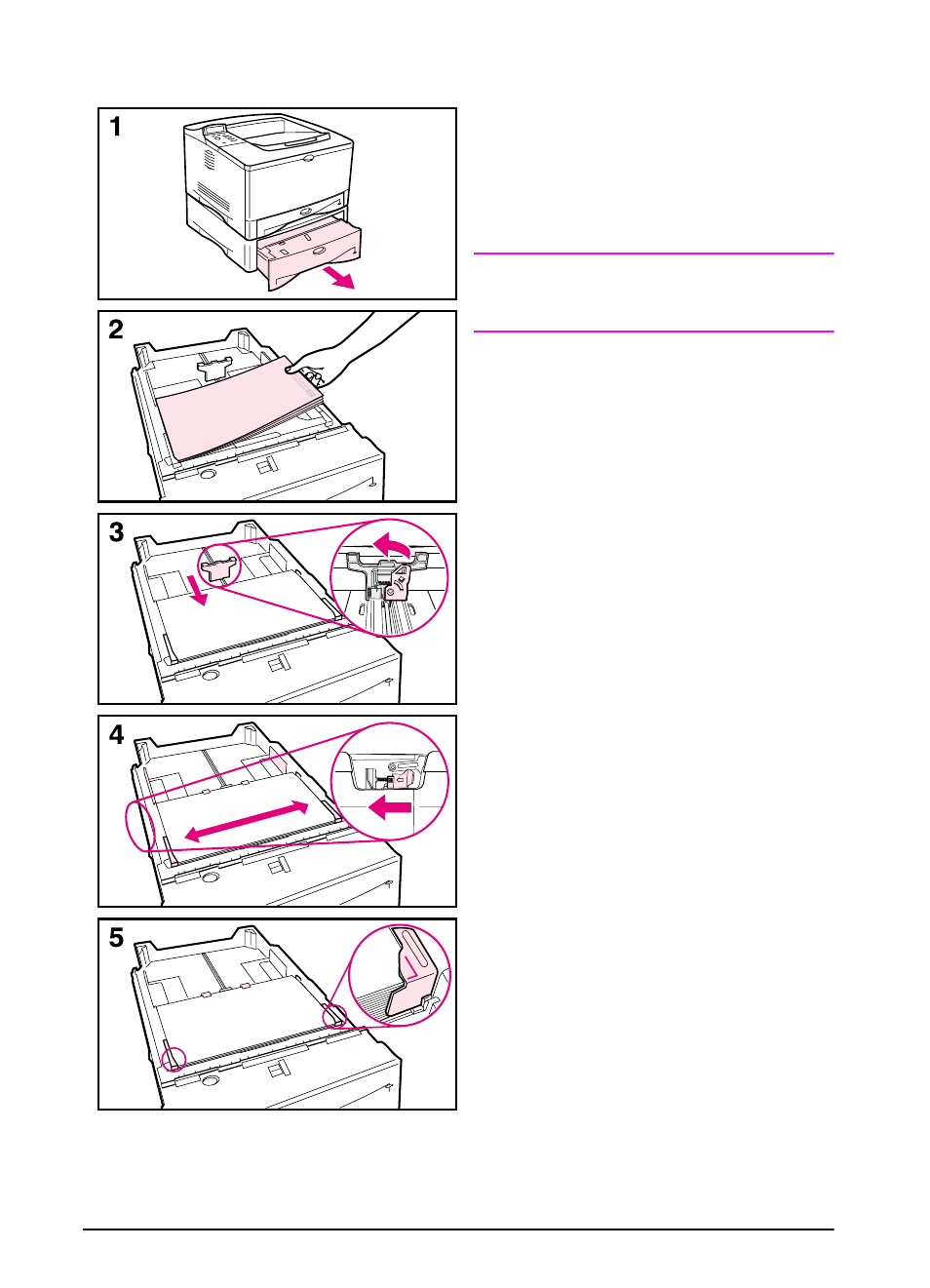 1

2

3

4

5