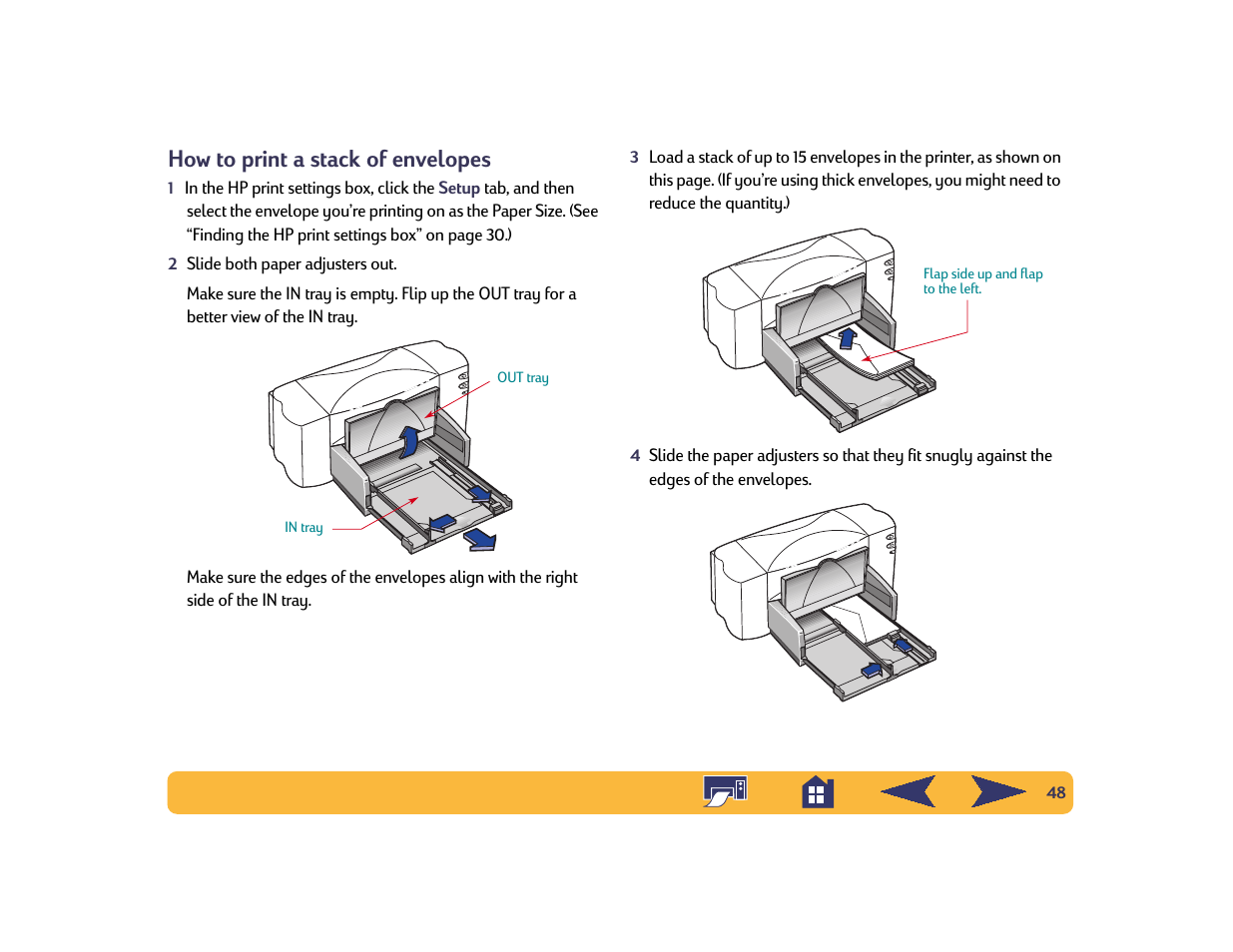 How to print a stack of envelopes

1 In the HP print settings box, click the Setup tab, and then select the envelope you're printing on as the Paper Size. (See "Finding the HP print settings box" on page 30.)

2 Slide both paper adjusters out.

Make sure the IN tray is empty. Flip up the OUT tray for a better view of the IN tray.

OUT tray

IN tray

Make sure the edges of the envelopes align with the right side of the IN tray.

3 Load a stack of up to 15 envelopes in the printer, as shown on this page. (If you're using thick envelopes, you might need to reduce the quantity.)

Flap side up and flap to the left.

4 Slide the paper adjusters so that they fit snugly against the edges of the envelopes.

48