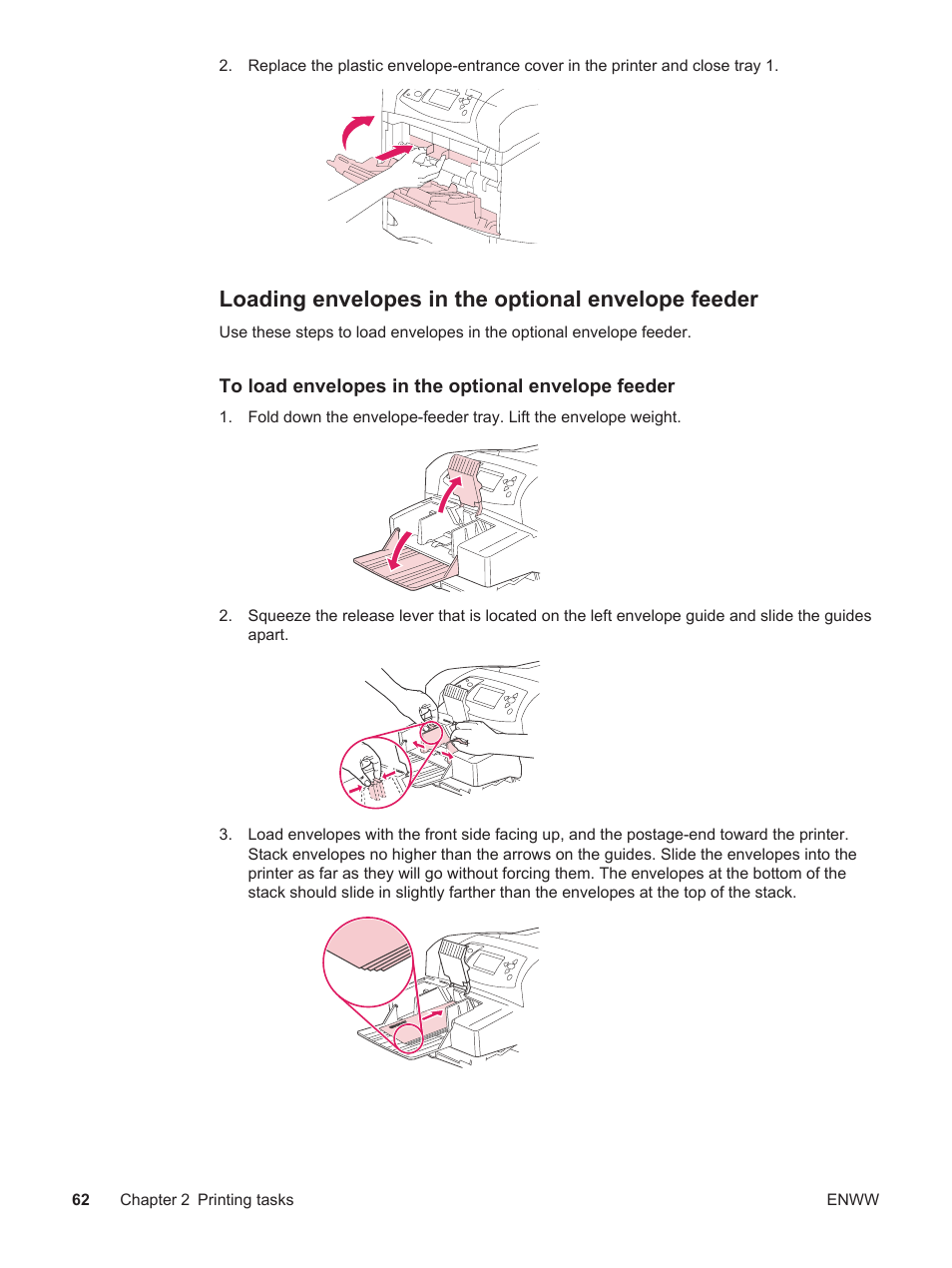 2. Replace the plastic envelope-entrance cover in the printer and close tray 1.

Loading envelopes in the optional envelope feeder

Use these steps to load envelopes in the optional envelope feeder.

To load envelopes in the optional envelope feeder

1. Fold down the envelope-feeder tray. Lift the envelope weight.

2. Squeeze the release lever that is located on the left envelope guide and slide the guides apart.

3. Load envelopes with the front side facing up, and the postage-end toward the printer. Stack envelopes no higher than the arrows on the guides. Slide the envelopes into the printer as far as they will go without forcing them. The envelopes at the bottom of the stack should slide in slightly farther than the envelopes at the top of the stack.

62 Chapter 2 Printing tasks ENWW