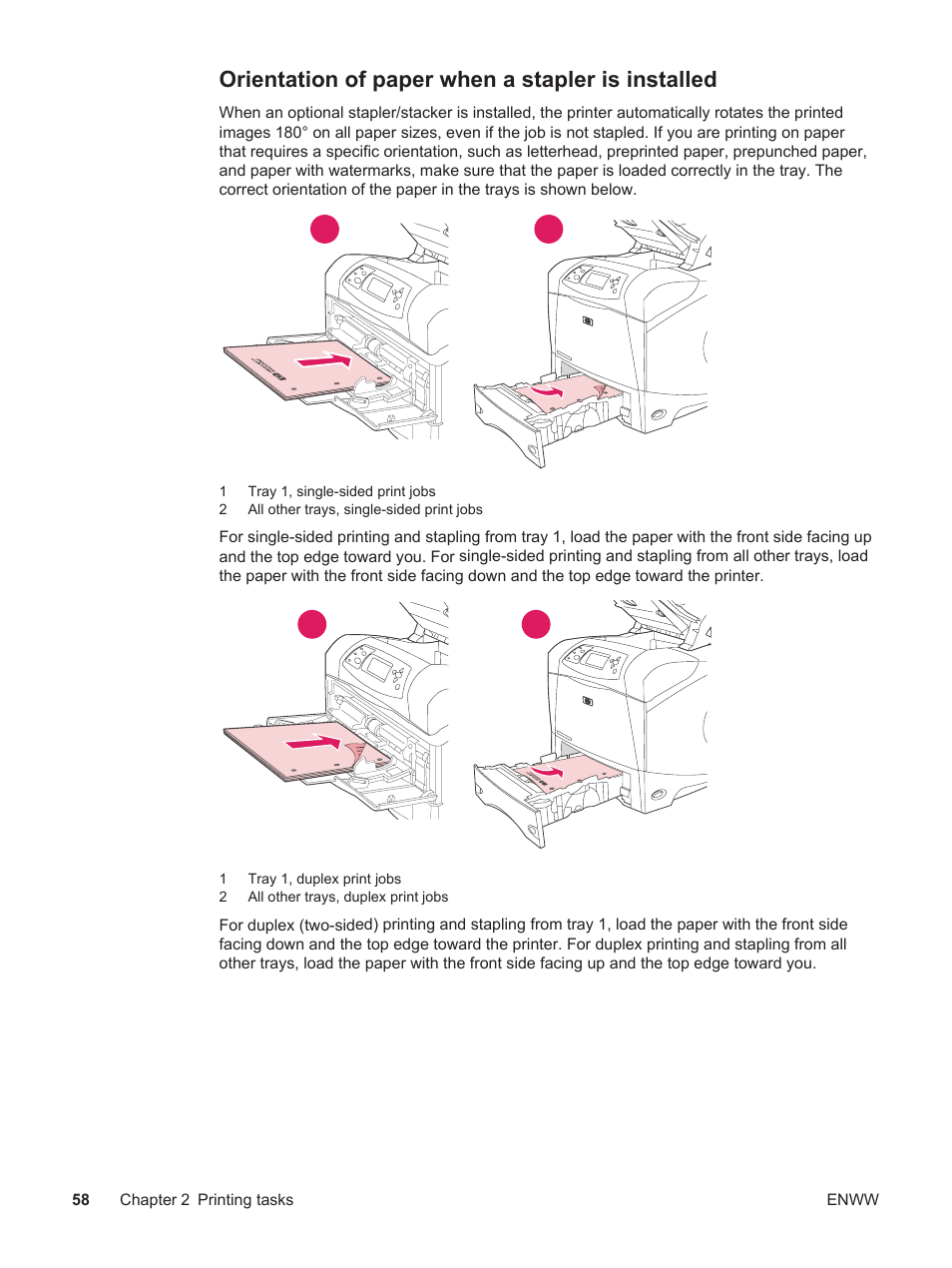 Orientation of paper when a stapler is installed

When an optional stapler/stacker is installed, the printer automatically rotates the printed images 180° on all paper sizes, even if the job is not stapled. If you are printing on paper that requires a specific orientation, such as letterhead, preprinted paper, prepunched paper, and paper with watermarks, make sure that the paper is loaded correctly in the tray. The correct orientation of the paper in the trays is shown below.

1 Tray 1, single-sided print jobs
2 All other trays, single-sided print jobs

For single-sided printing and stapling from tray 1, load the paper with the front side facing up and the top edge toward you. For single-sided printing and stapling from all other trays, load the paper with the front side facing down and the top edge toward the printer.

1 Tray 1, duplex print jobs
2 All other trays, duplex print jobs

For duplex (two-sided) printing and stapling from tray 1, load the paper with the front side facing down and the top edge toward the printer. For duplex printing and stapling from all other trays, load the paper with the front side facing up and the top edge toward you.

58 Chapter 2 Printing tasks ENWW