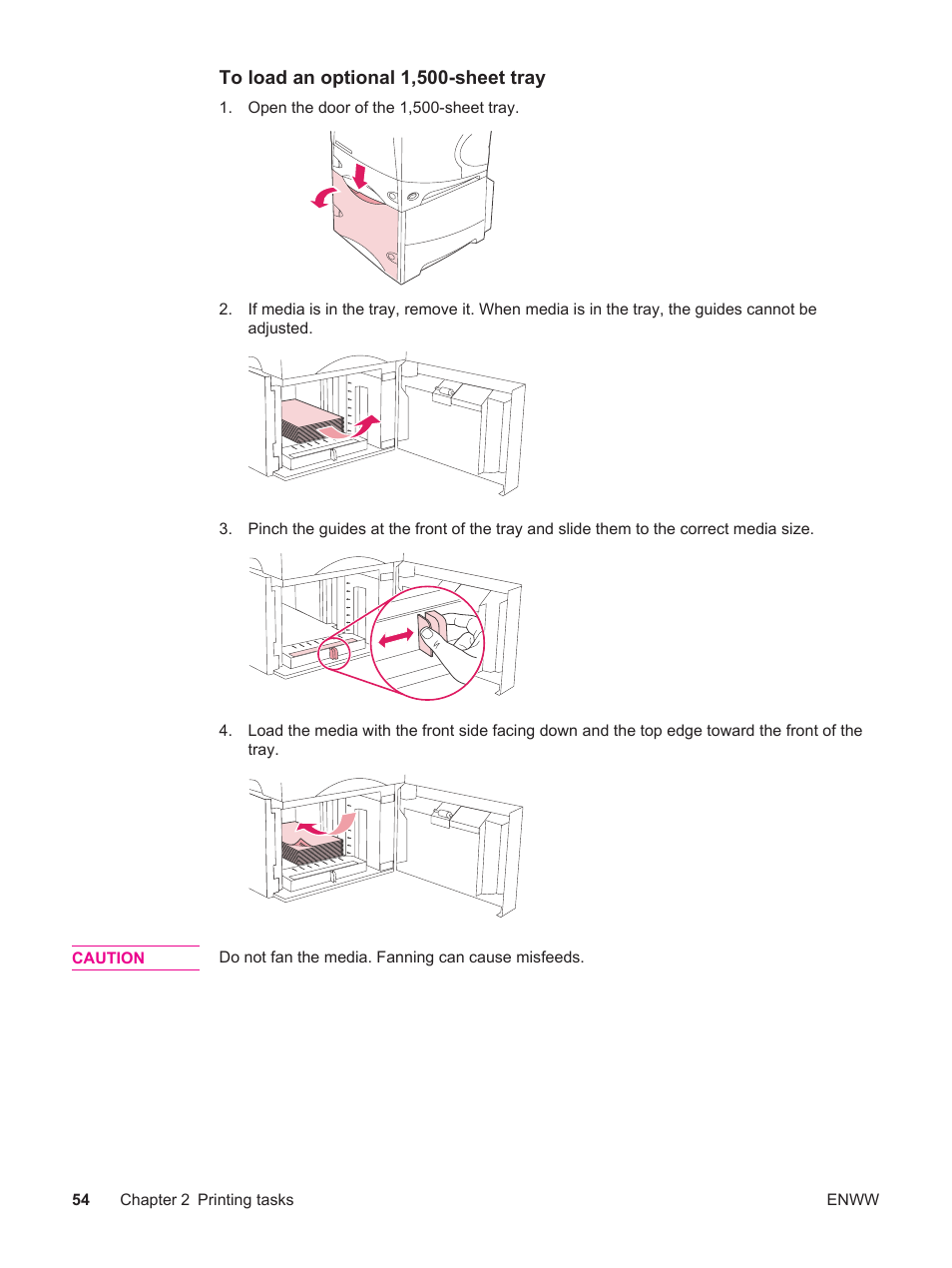 To load an optional 1,500-sheet tray

1. Open the door of the 1,500-sheet tray.

2. If media is in the tray, remove it. When media is in the tray, the guides cannot be adjusted.

3. Pinch the guides at the front of the tray and slide them to the correct media size.

4. Load the media with the front side facing down and the top edge toward the front of the tray.

CAUTION Do not fan the media. Fanning can cause misfeeds.

54 Chapter 2 Printing tasks ENWW