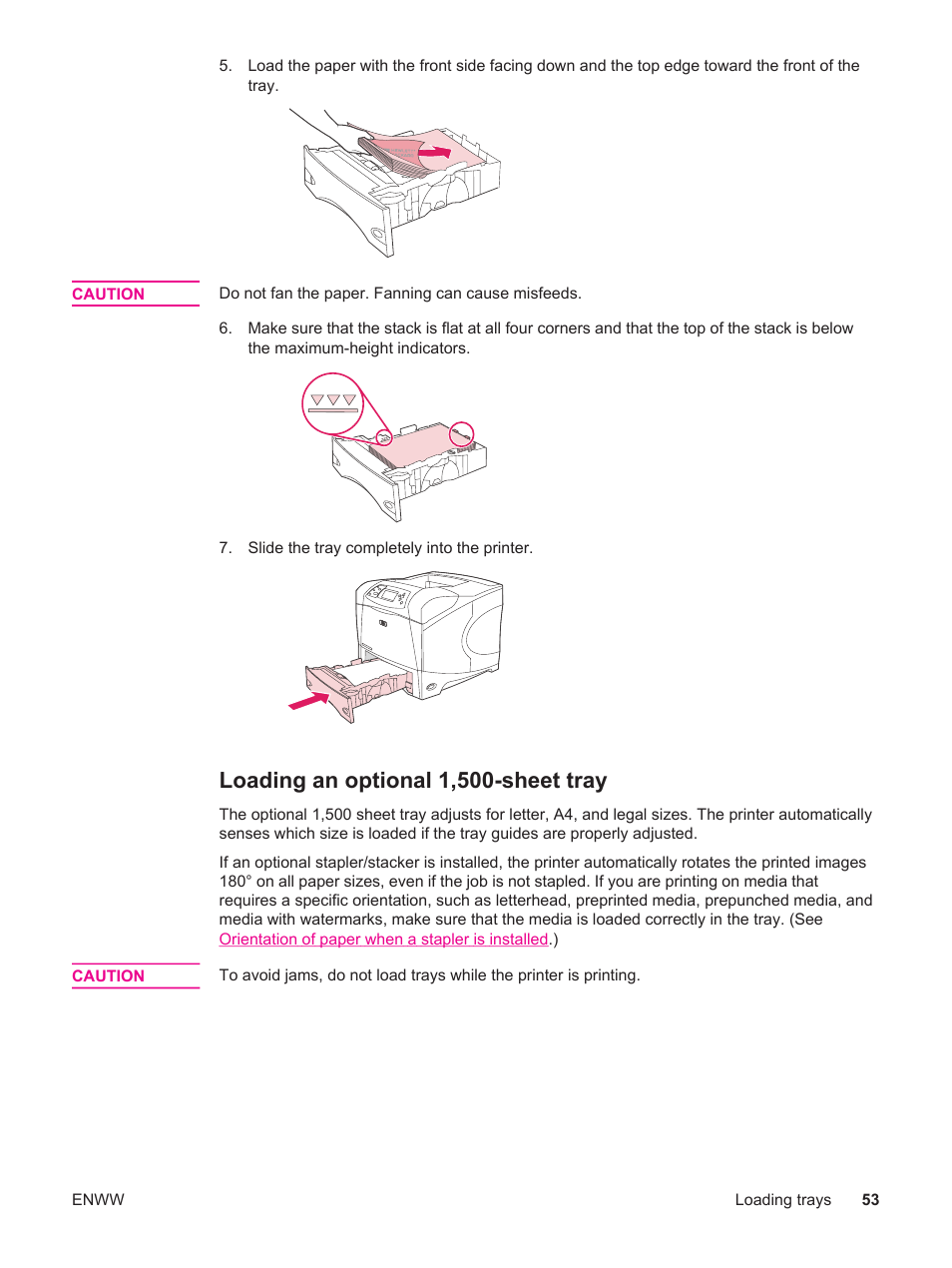 5. Load the paper with the front side facing down and the top edge toward the front of the tray.

CAUTION

Do not fan the paper. Fanning can cause misfeeds.

6. Make sure that the stack is flat at all four corners and that the top of the stack is below the maximum-height indicators.

7. Slide the tray completely into the printer.

Loading an optional 1,500-sheet tray

The optional 1,500 sheet tray adjusts for letter, A4, and legal sizes. The printer automatically senses which size is loaded if the tray guides are properly adjusted.

If an optional stapler/stacker is installed, the printer automatically rotates the printed images 180° on all paper sizes, even if the job is not stapled. If you are printing on media that requires a specific orientation, such as letterhead, preprinted media, prepunched media, and media with watermarks, make sure that the media is loaded correctly in the tray. (See Orientation of paper when a stapler is installed.)

CAUTION

To avoid jams, do not load trays while the printer is printing.

ENWW

Loading trays 53