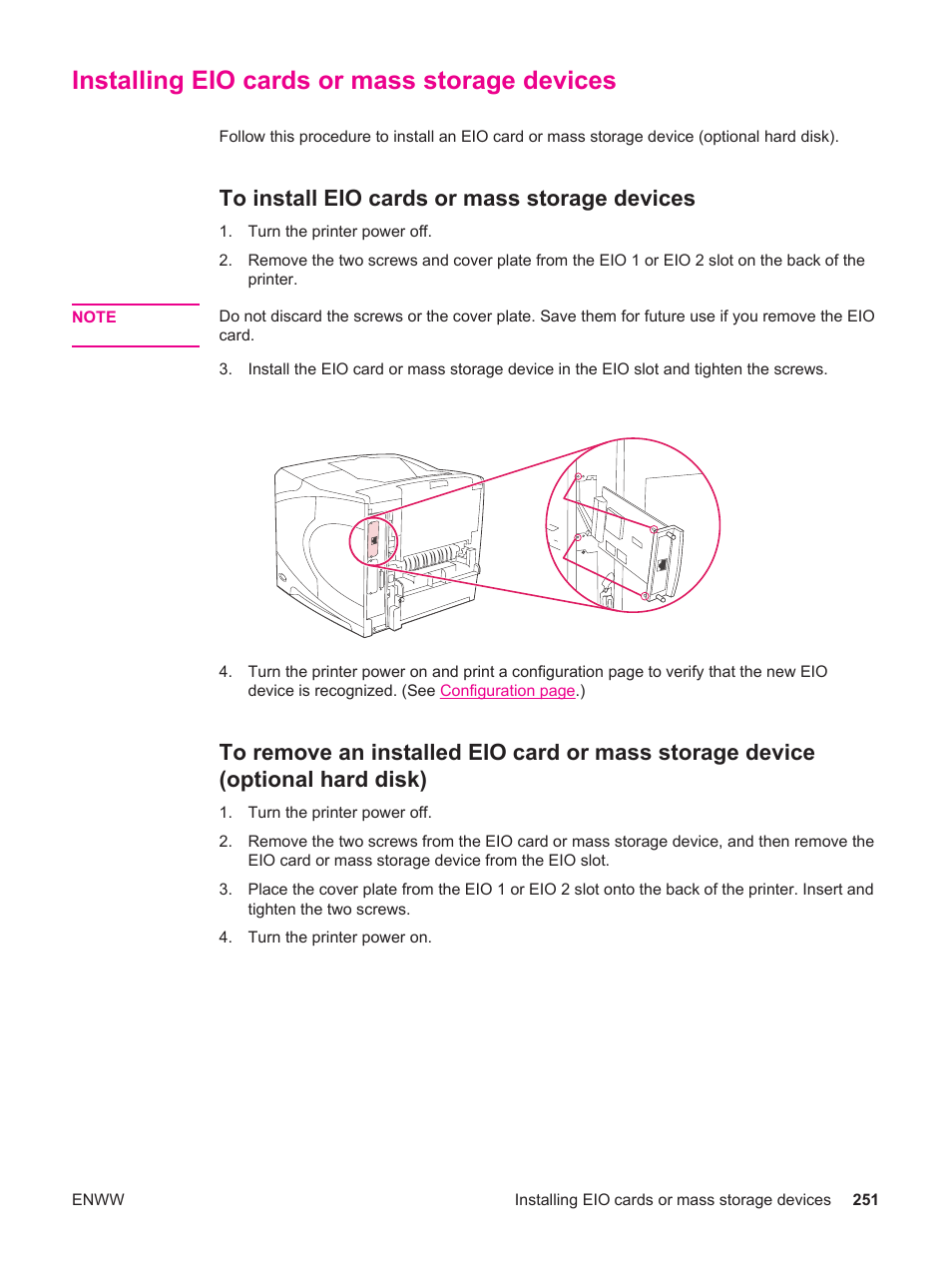 Installing EIO cards or mass storage devices

Follow this procedure to install an EIO card or mass storage device (optional hard disk).

To install EIO cards or mass storage devices

1. Turn the printer power off.

2. Remove the two screws and cover plate from the EIO 1 or EIO 2 slot on the back of the printer.

NOTE

Do not discard the screws or the cover plate. Save them for future use if you remove the EIO card.

3. Install the EIO card or mass storage device in the EIO slot and tighten the screws.

4. Turn the printer power on and print a configuration page to verify that the new EIO device is recognized. (See Configuration page.)

To remove an installed EIO card or mass storage device (optional hard disk)

1. Turn the printer power off.

2. Remove the two screws from the EIO card or mass storage device, and then remove the EIO card or mass storage device from the EIO slot.

3. Place the cover plate from the EIO 1 or EIO 2 slot onto the back of the printer. Insert and tighten the two screws.

4. Turn the printer power on.

ENWW Installing EIO cards or mass storage devices 251