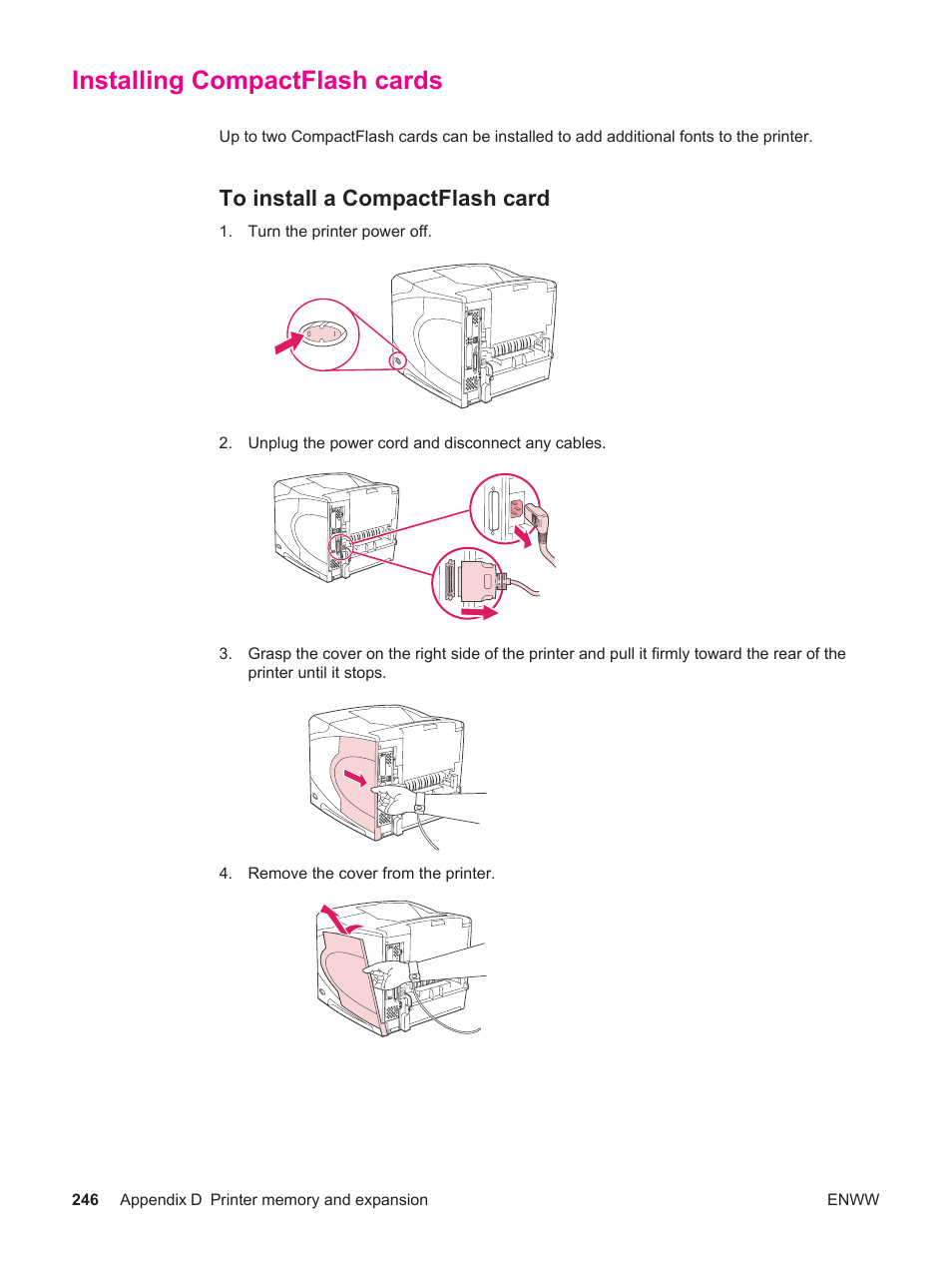 Installing CompactFlash cards

Up to two CompactFlash cards can be installed to add additional fonts to the printer.

To install a CompactFlash card

1. Turn the printer power off.

2. Unplug the power cord and disconnect any cables.

3. Grasp the cover on the right side of the printer and pull it firmly toward the rear of the printer until it stops.

4. Remove the cover from the printer.

246 Appendix D Printer memory and expansion ENWW