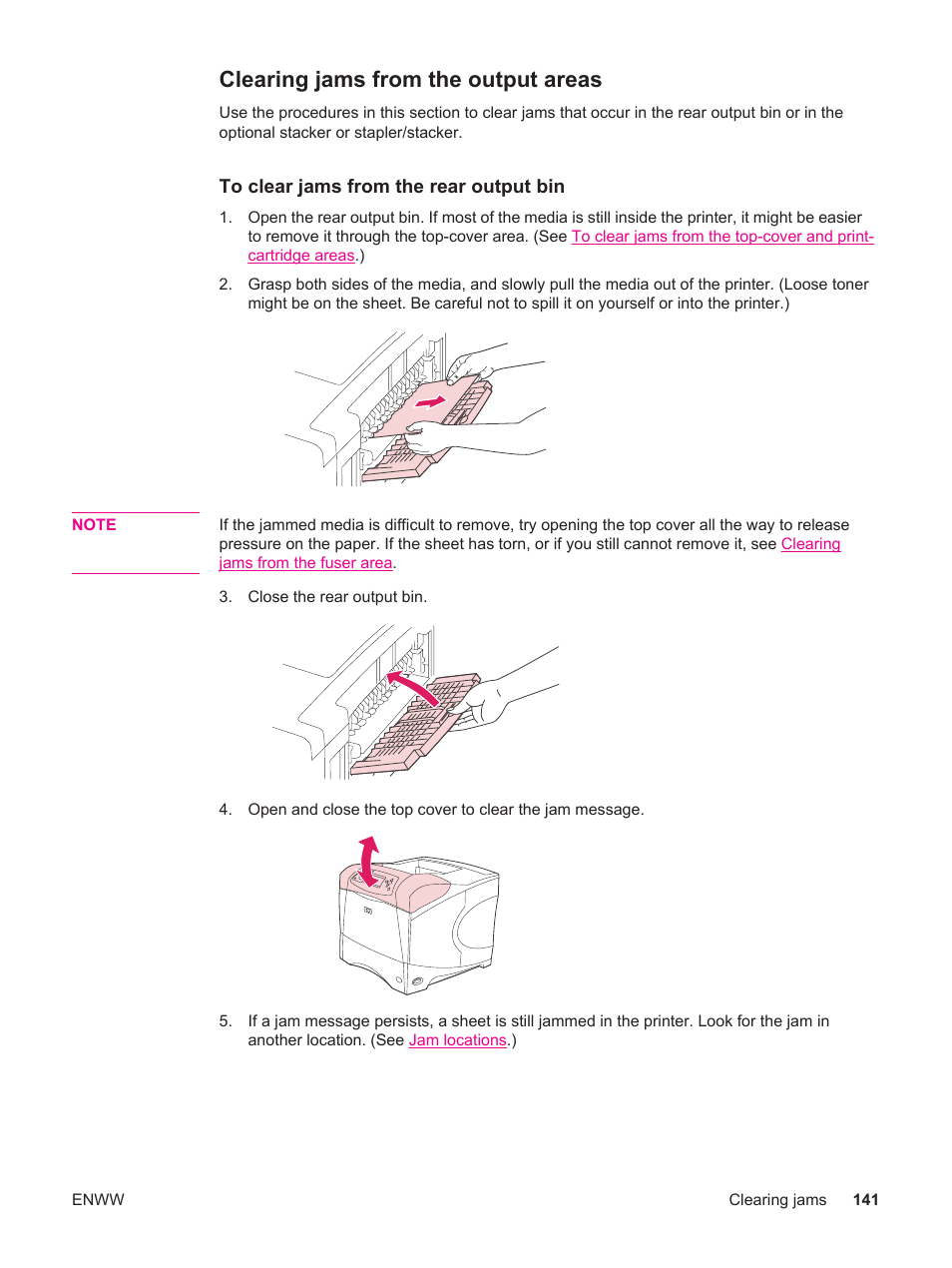 Clearing jams from the output areas

Use the procedures in this section to clear jams that occur in the rear output bin or in the optional stacker or stapler/stacker.

To clear jams from the rear output bin

1. Open the rear output bin. If most of the media is still inside the printer, it might be easier to remove it through the top-cover area. (See To clear jams from the top-cover and print-cartridge areas.)

2. Grasp both sides of the media, and slowly pull the media out of the printer. (Loose toner might be on the sheet. Be careful not to spill it on yourself or into the printer.)

NOTE

If the jammed media is difficult to remove, try opening the top cover all the way to release pressure on the paper. If the sheet has torn, or if you still cannot remove it, see Clearing jams from the fuser area.

3. Close the rear output bin.

4. Open and close the top cover to clear the jam message.

5. If a jam message persists, a sheet is still jammed in the printer. Look for the jam in another location. (See Jam locations.)

ENWW

Clearing jams 141