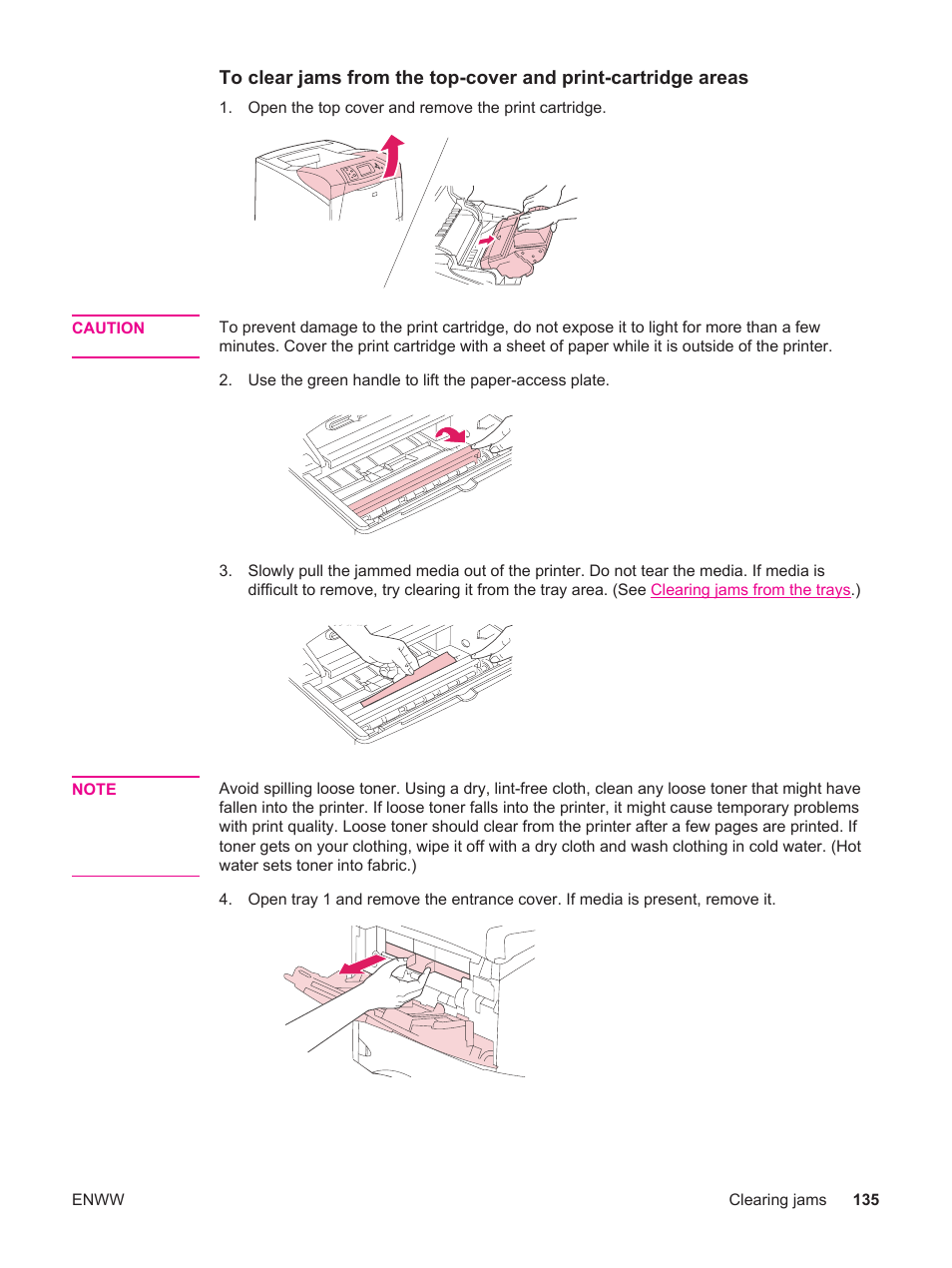 To clear jams from the top-cover and print-cartridge areas

1. Open the top cover and remove the print cartridge.

CAUTION

To prevent damage to the print cartridge, do not expose it to light for more than a few minutes. Cover the print cartridge with a sheet of paper while it is outside of the printer.

2. Use the green handle to lift the paper-access plate.

3. Slowly pull the jammed media out of the printer. Do not tear the media. If media is difficult to remove, try clearing it from the tray area. (See Clearing jams from the trays.)

NOTE

Avoid spilling loose toner. Using a dry, lint-free cloth, clean any loose toner that might have fallen into the printer. If loose toner falls into the printer, it might cause temporary problems with print quality. Loose toner should clear from the printer after a few pages are printed. If toner gets on your clothing, wipe it off with a dry cloth and wash clothing in cold water. (Hot water sets toner into fabric.)

4. Open tray 1 and remove the entrance cover. If media is present, remove it.

ENWW

Clearing jams 135