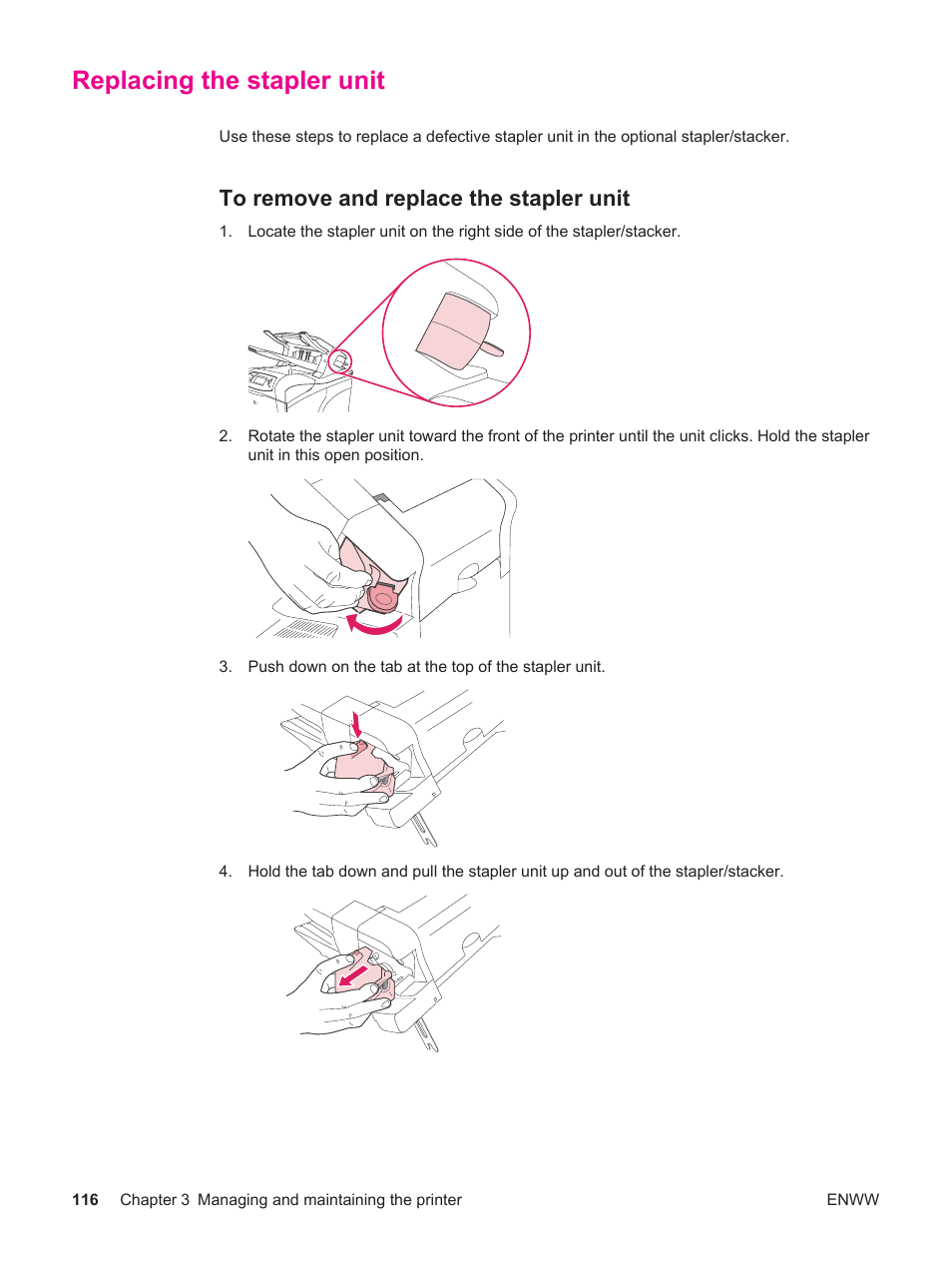 Replacing the stapler unit

Use these steps to replace a defective stapler unit in the optional stapler/stacker.

To remove and replace the stapler unit

1. Locate the stapler unit on the right side of the stapler/stacker.

2. Rotate the stapler unit toward the front of the printer until the unit clicks. Hold the stapler unit in this open position.

3. Push down on the tab at the top of the stapler unit.

4. Hold the tab down and pull the stapler unit up and out of the stapler/stacker.

116 Chapter 3 Managing and maintaining the printer ENWW