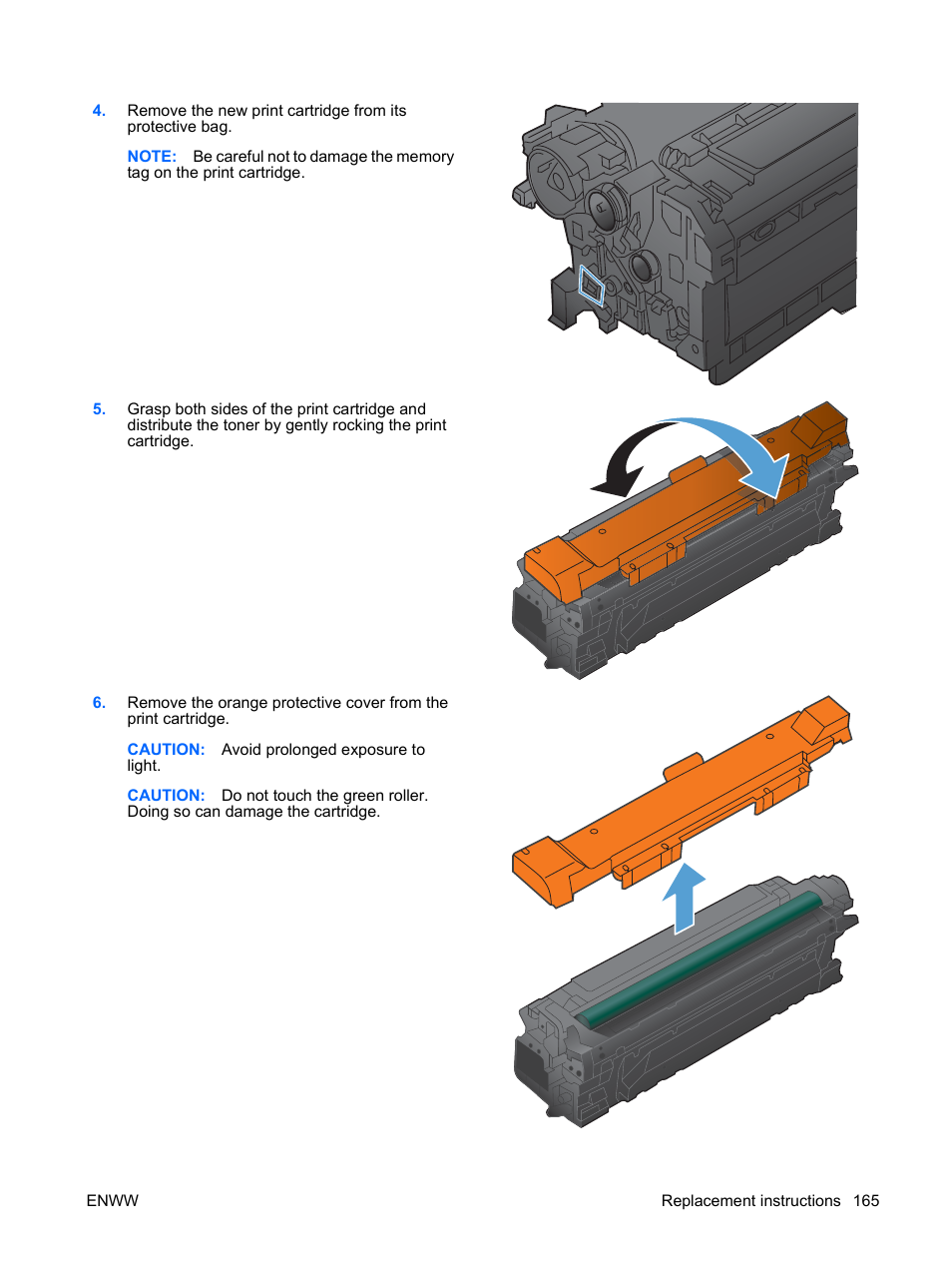 4. Remove the new print cartridge from its protective bag.

NOTE: Be careful not to damage the memory tag on the print cartridge.

5. Grasp both sides of the print cartridge and distribute the toner by gently rocking the print cartridge.

6. Remove the orange protective cover from the print cartridge.

CAUTION: Avoid prolonged exposure to light.

CAUTION: Do not touch the green roller. Doing so can damage the cartridge.

ENWW

Replacement instructions 165