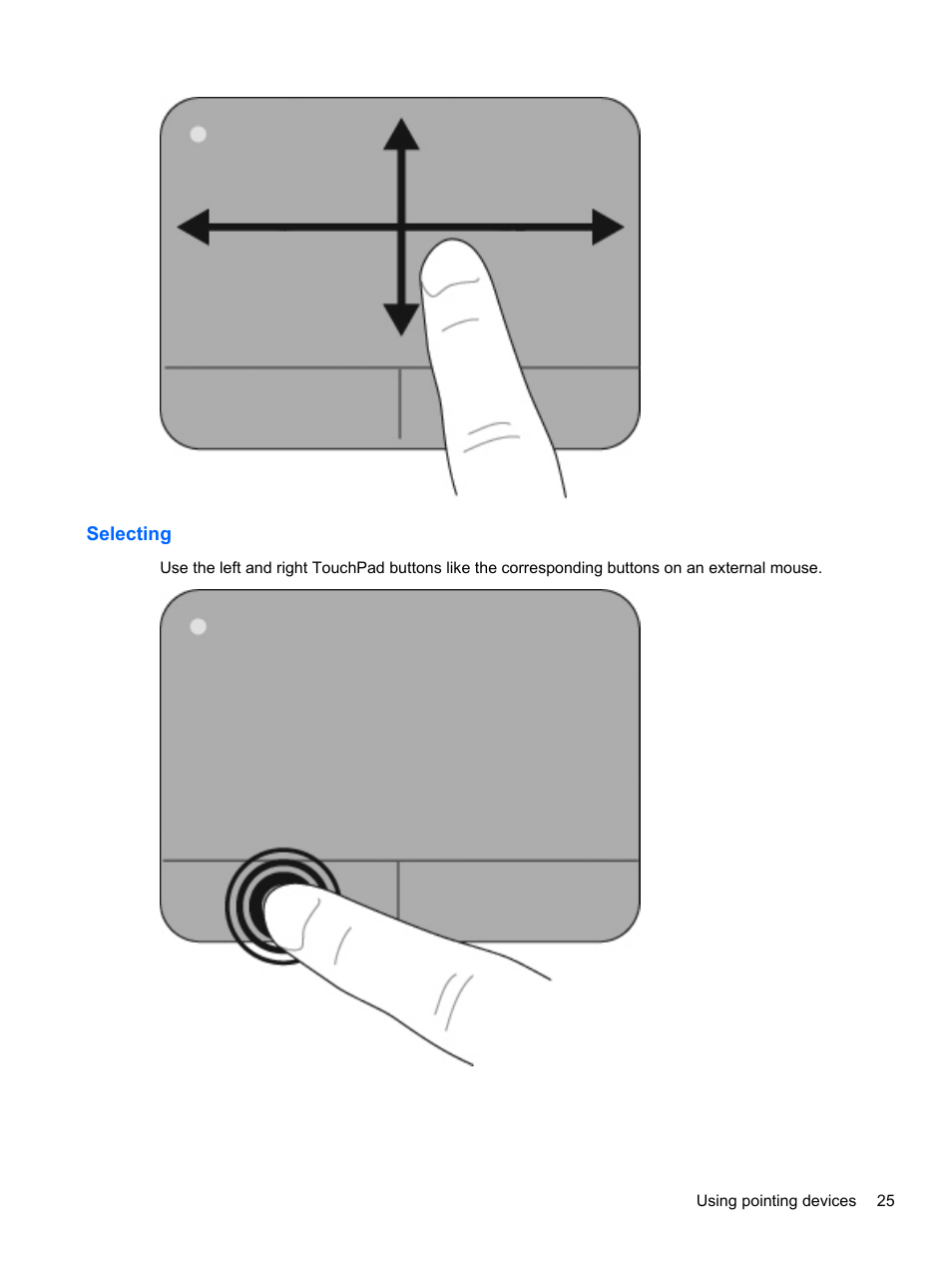 Selecting

Use the left and right TouchPad buttons like the corresponding buttons on an external mouse.

Using pointing devices 25