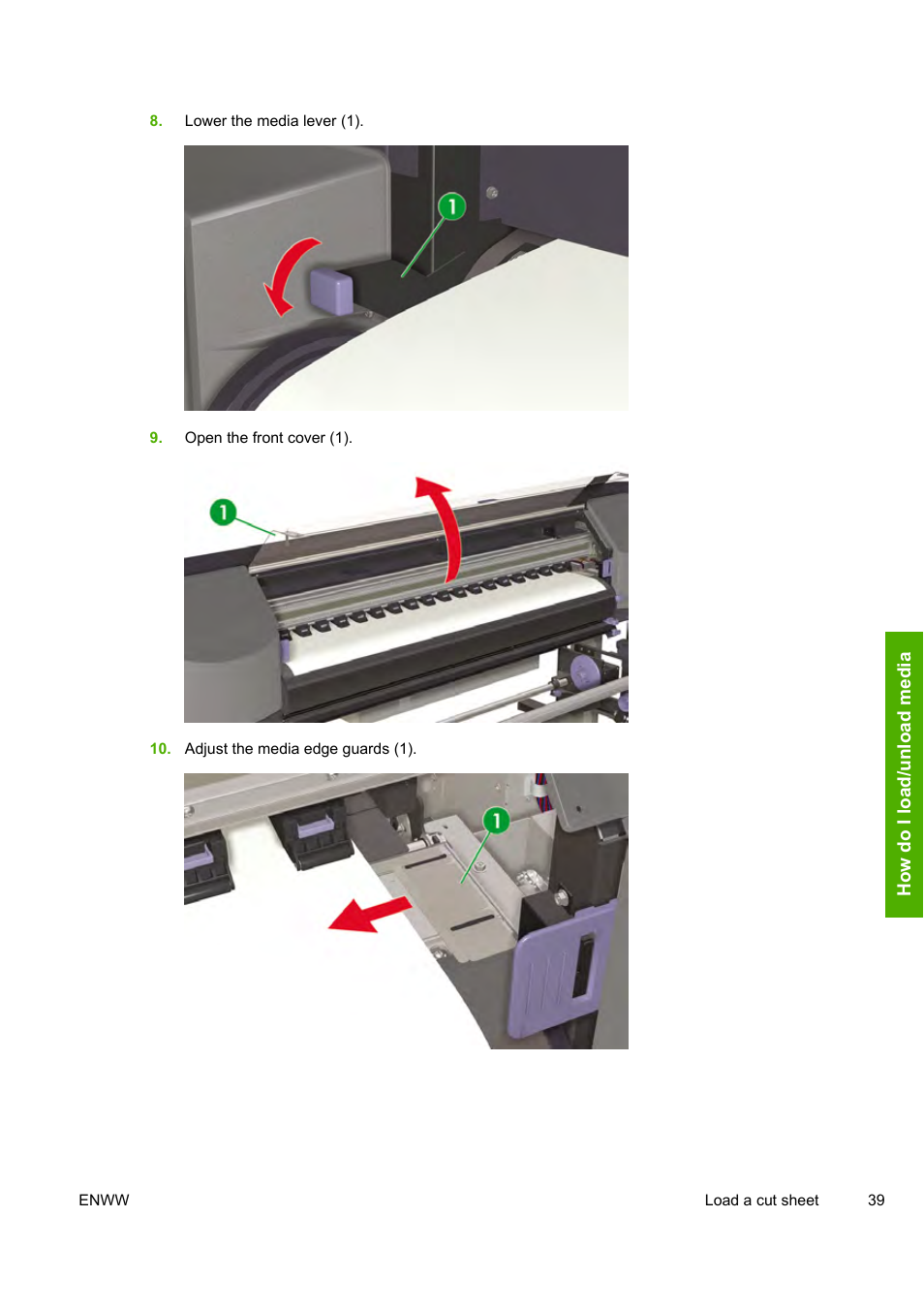 8. Lower the media lever (1).

1

9. Open the front cover (1).

1

10. Adjust the media edge guards (1).

1

How do I load/unload media

ENWW

Load a cut sheet 39