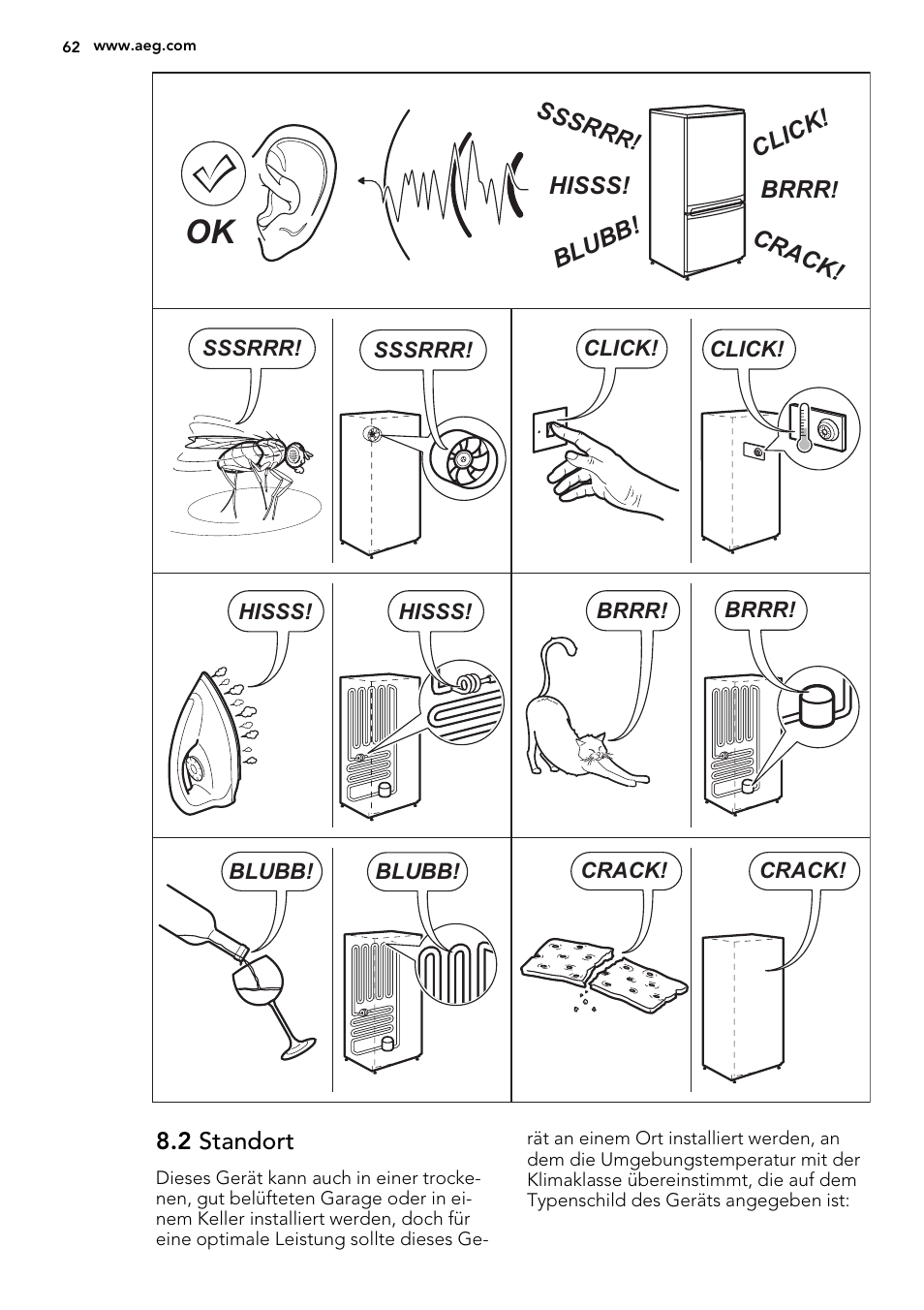 62 www.aeg.com

OK

SSSRRR!

HISSS!

BLUBB!

CLICK!

BRRR!

CRACK!

SSSRRR!

SSSRRR!

CLICK!

CLICK!

HISSS!

HISSS!

BRRR!

BRRR!

BLUBB!

BLUBB!

CRACK!

CRACK!

8.2 Standort

Dieses Gerät kann auch in einer trockenen, gut belüfteten Garage oder in einem Keller installiert werden, doch für eine optimale Leistung sollte dieses Gerät an einem Ort installiert werden, an dem die Umgebungstemperatur mit der Klimaklasse übereinstimmt, die auf dem Typenschild des Geräts angegeben ist: