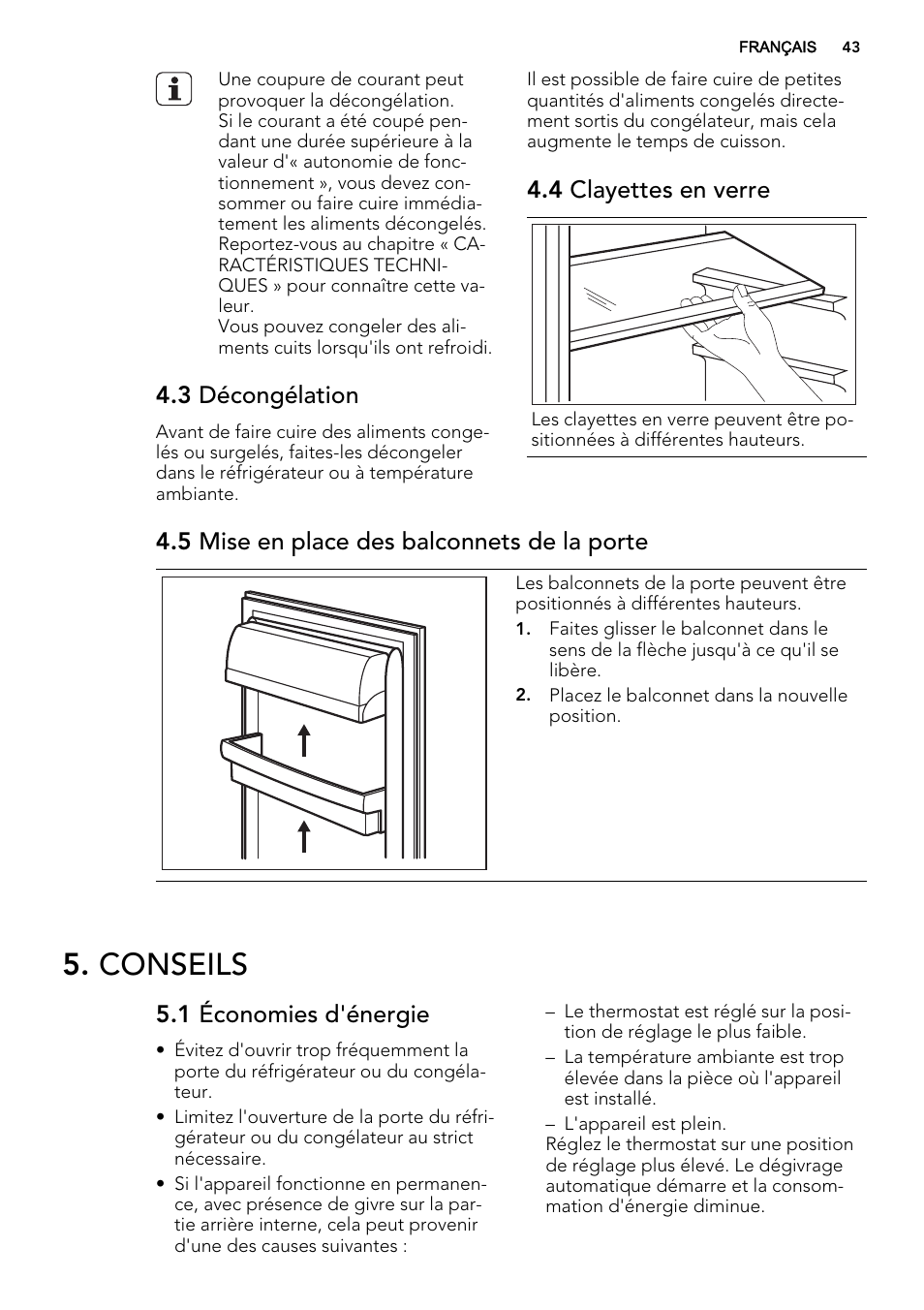 FRANÇAIS 43

Une coupure de courant peut provoquer la décongélation. Si le courant a été coupé pendant une durée supérieure à la valeur d'« autonomie de fonctionnement », vous devez consommer ou faire cuire immédiatement les aliments décongelés. Reportez-vous au chapitre « CARACTÉRISTIQUES TECHNIQUES » pour connaître cette valeur.
Vous pouvez congeler des aliments cuits lorsqu'ils ont refroidi.

4.3 Décongélation

Avant de faire cuire des aliments congelés ou surgelés, faites-les décongeler dans le réfrigérateur ou à température ambiante.

Il est possible de faire cuire de petites quantités d'aliments congelés directement sortis du congélateur, mais cela augmente le temps de cuisson.

4.4 Clayettes en verre

Les clayettes en verre peuvent être positionnées à différentes hauteurs.

4.5 Mise en place des balconnets de la porte

Les balconnets de la porte peuvent être positionnés à différentes hauteurs.
1. Faites glisser le balconnet dans le sens de la flèche jusqu'à ce qu'il se libère.
2. Placez le balconnet dans la nouvelle position.

5. CONSEILS

5.1 Économies d'énergie

• Évitez d'ouvrir trop fréquemment la porte du réfrigérateur ou du congélateur.
• Limitez l'ouverture de la porte du réfrigérateur ou du congélateur au strict nécessaire.
• Si l'appareil fonctionne en permanence, avec présence de givre sur la partie arrière interne, cela peut provenir d'une des causes suivantes :

– Le thermostat est réglé sur la position de réglage le plus faible.
– La température ambiante est trop élevée dans la pièce où l'appareil est installé.
– L'appareil est plein.
Réglez le thermostat sur une position de réglage plus élevé. Le dégivrage automatique démarre et la consommation d'énergie diminue.