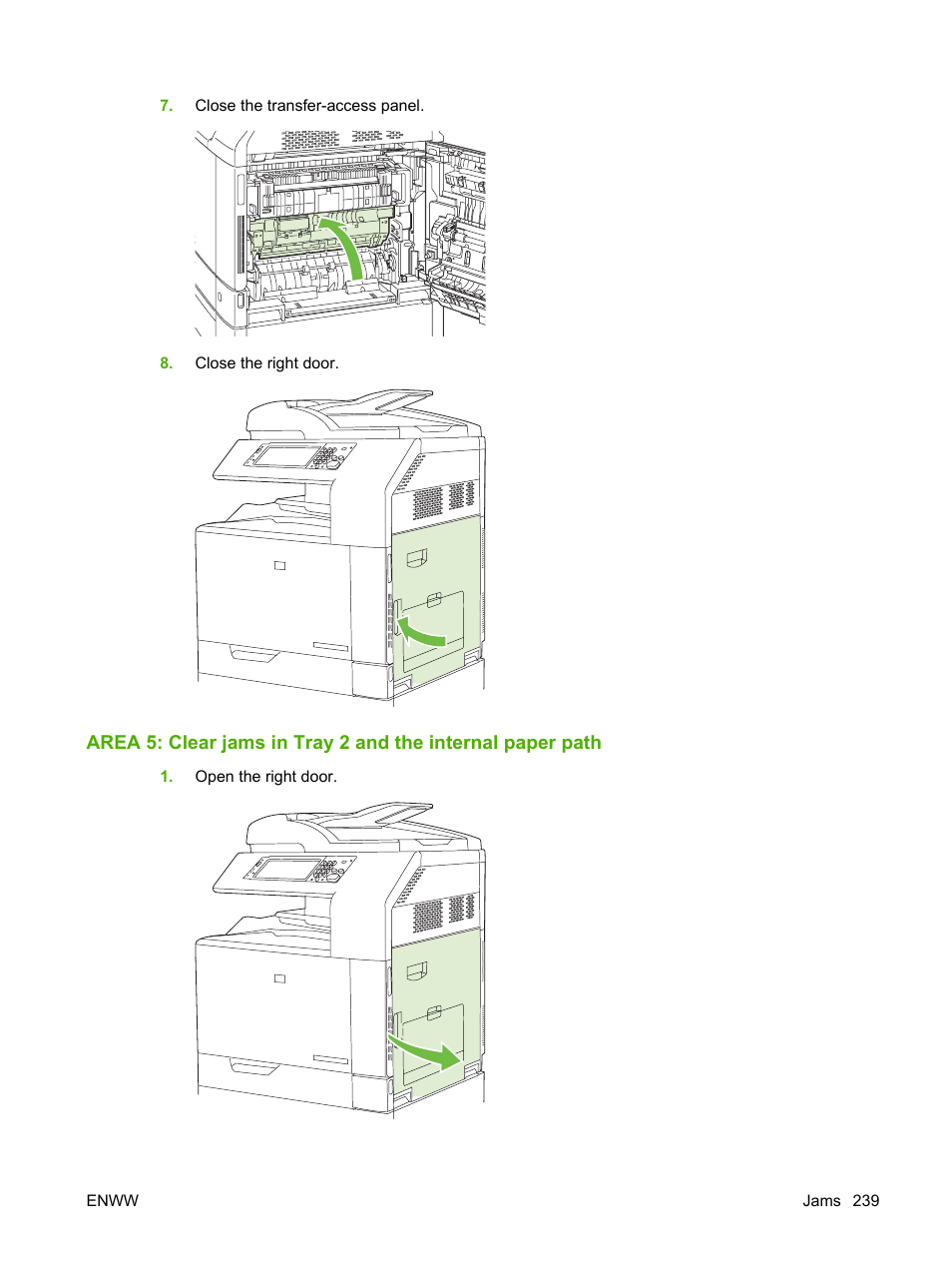 7. Close the transfer-access panel.

8. Close the right door.

AREA 5: Clear jams in Tray 2 and the internal paper path

1. Open the right door.

ENWW

Jams 239