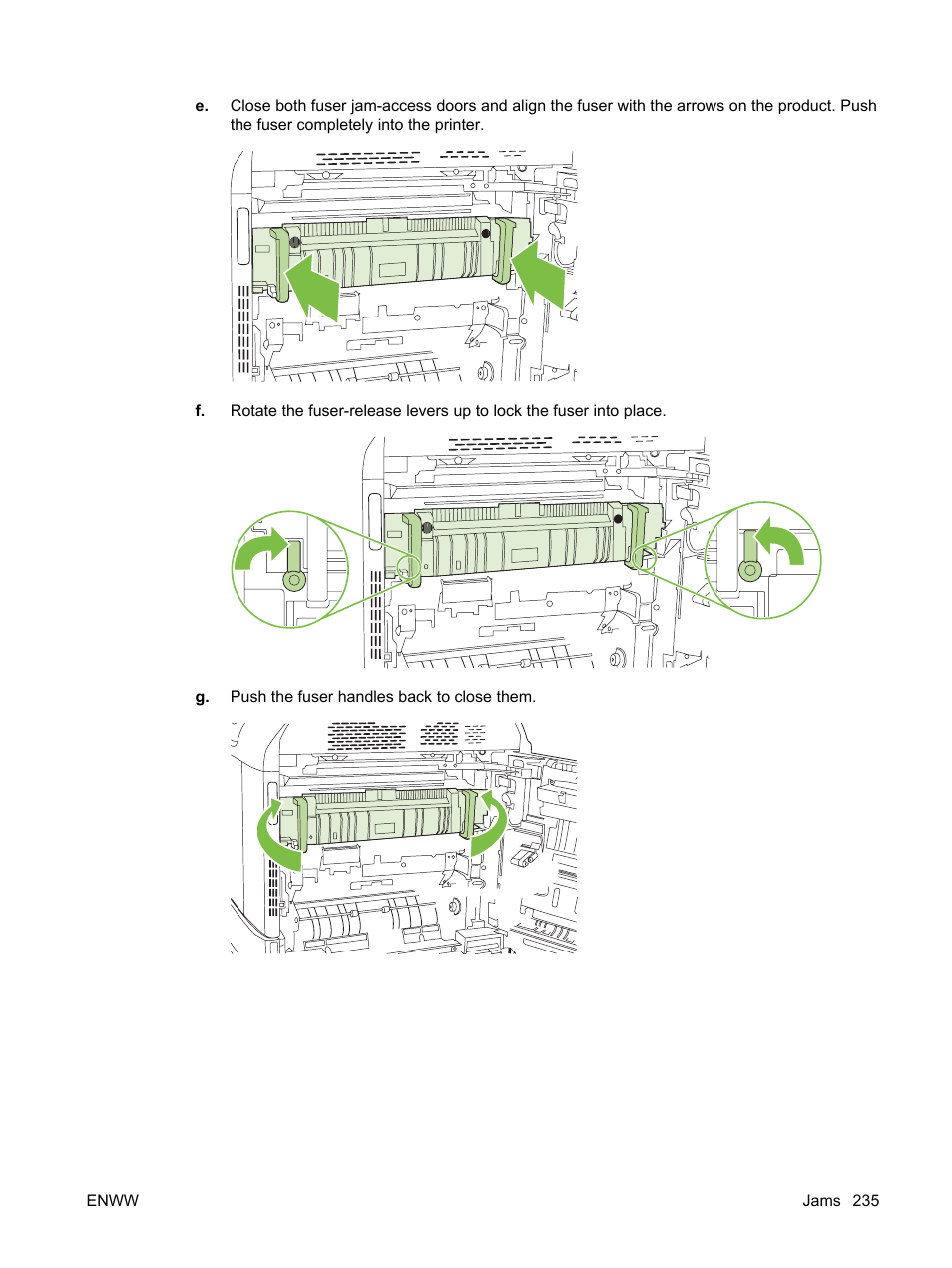 e. Close both fuser jam-access doors and align the fuser with the arrows on the product. Push the fuser completely into the printer.

f. Rotate the fuser-release levers up to lock the fuser into place.

g. Push the fuser handles back to close them.

ENWW

Jams 235