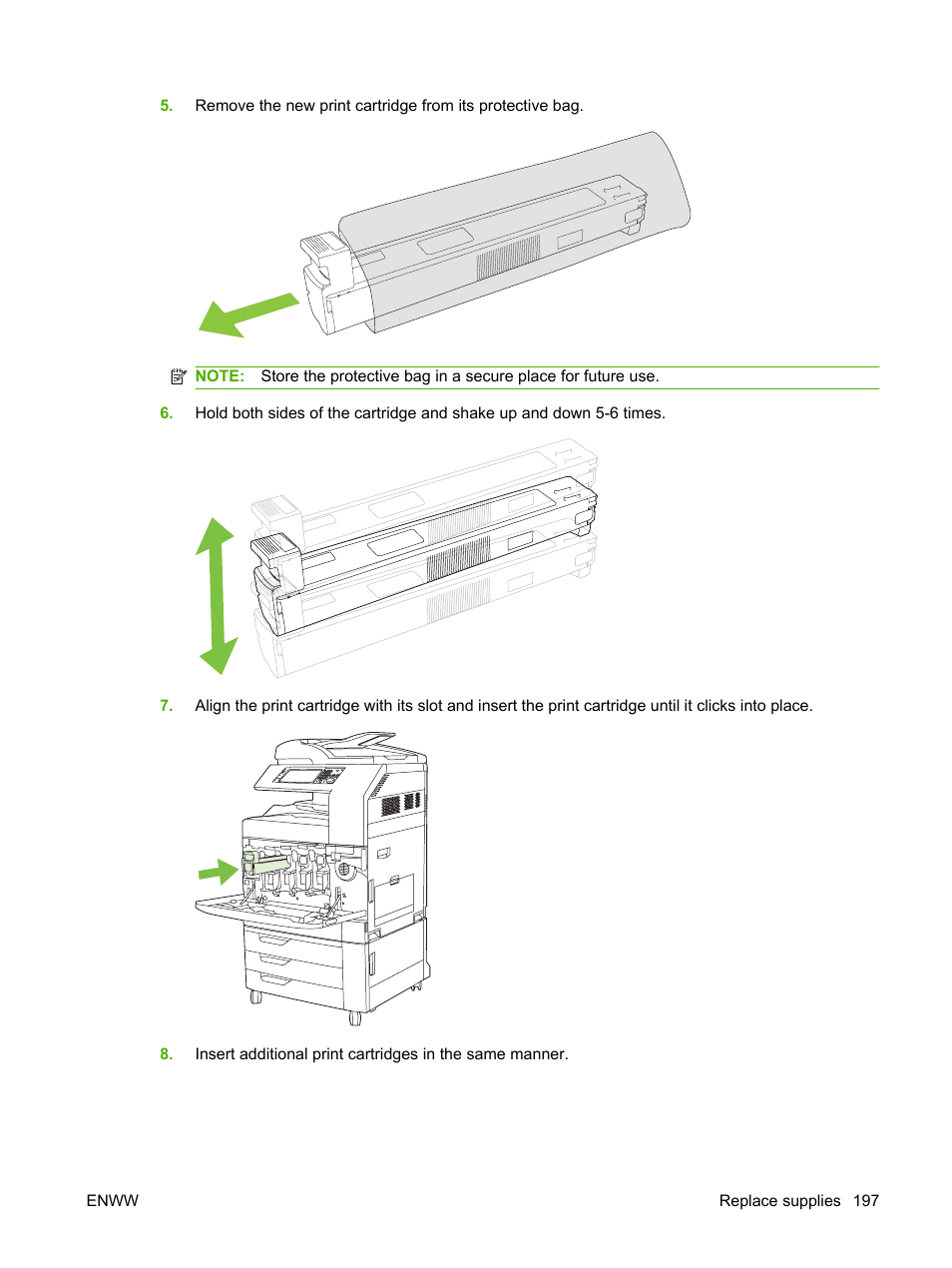 5. Remove the new print cartridge from its protective bag.

NOTE: Store the protective bag in a secure place for future use.

6. Hold both sides of the cartridge and shake up and down 5-6 times.

7. Align the print cartridge with its slot and insert the print cartridge until it clicks into place.

8. Insert additional print cartridges in the same manner.

ENWW

Replace supplies 197