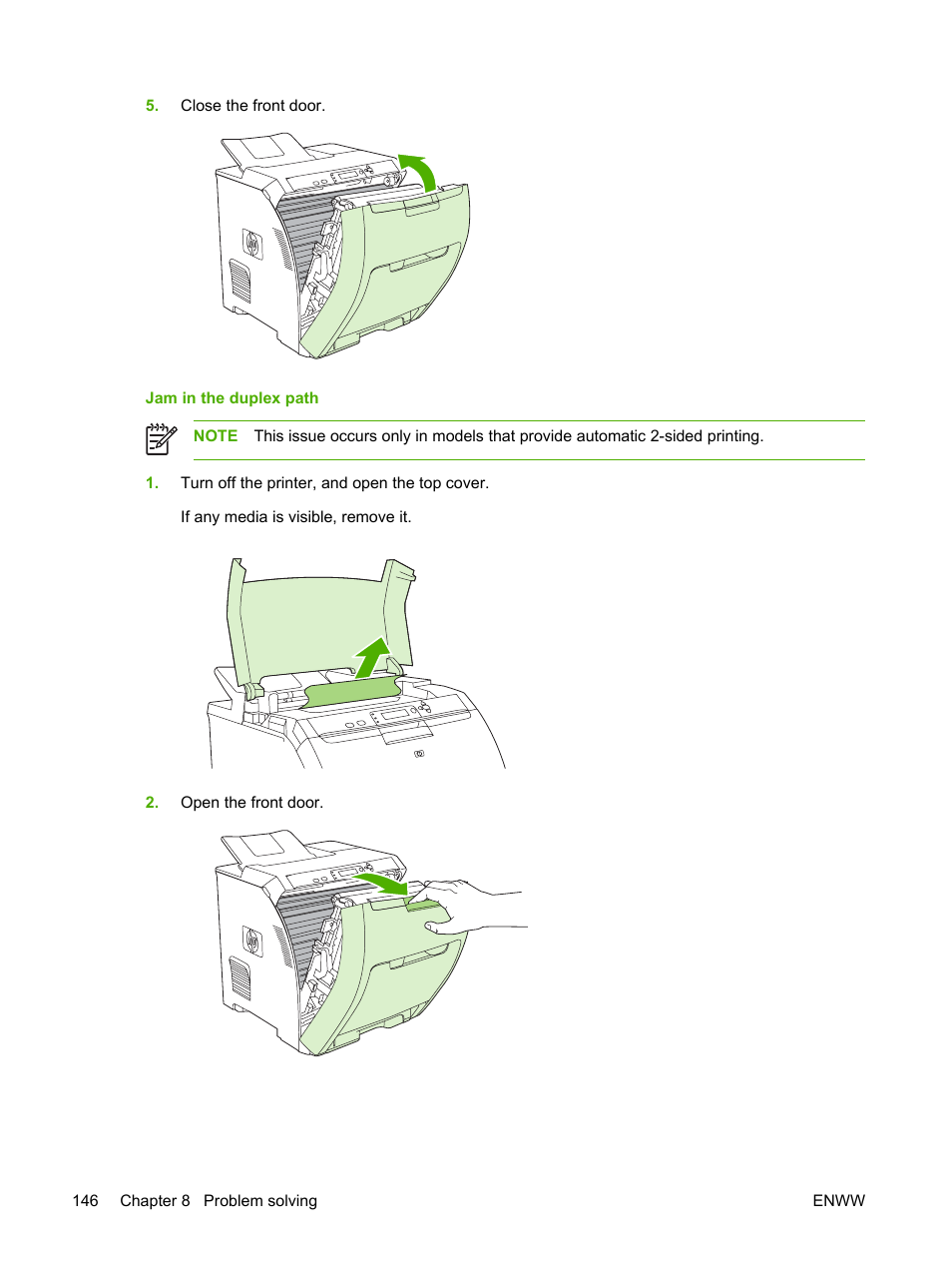 5. Close the front door.

Jam in the duplex path

NOTE This issue occurs only in models that provide automatic 2-sided printing.

1. Turn off the printer, and open the top cover.

If any media is visible, remove it.

2. Open the front door.

146 Chapter 8 Problem solving ENWW