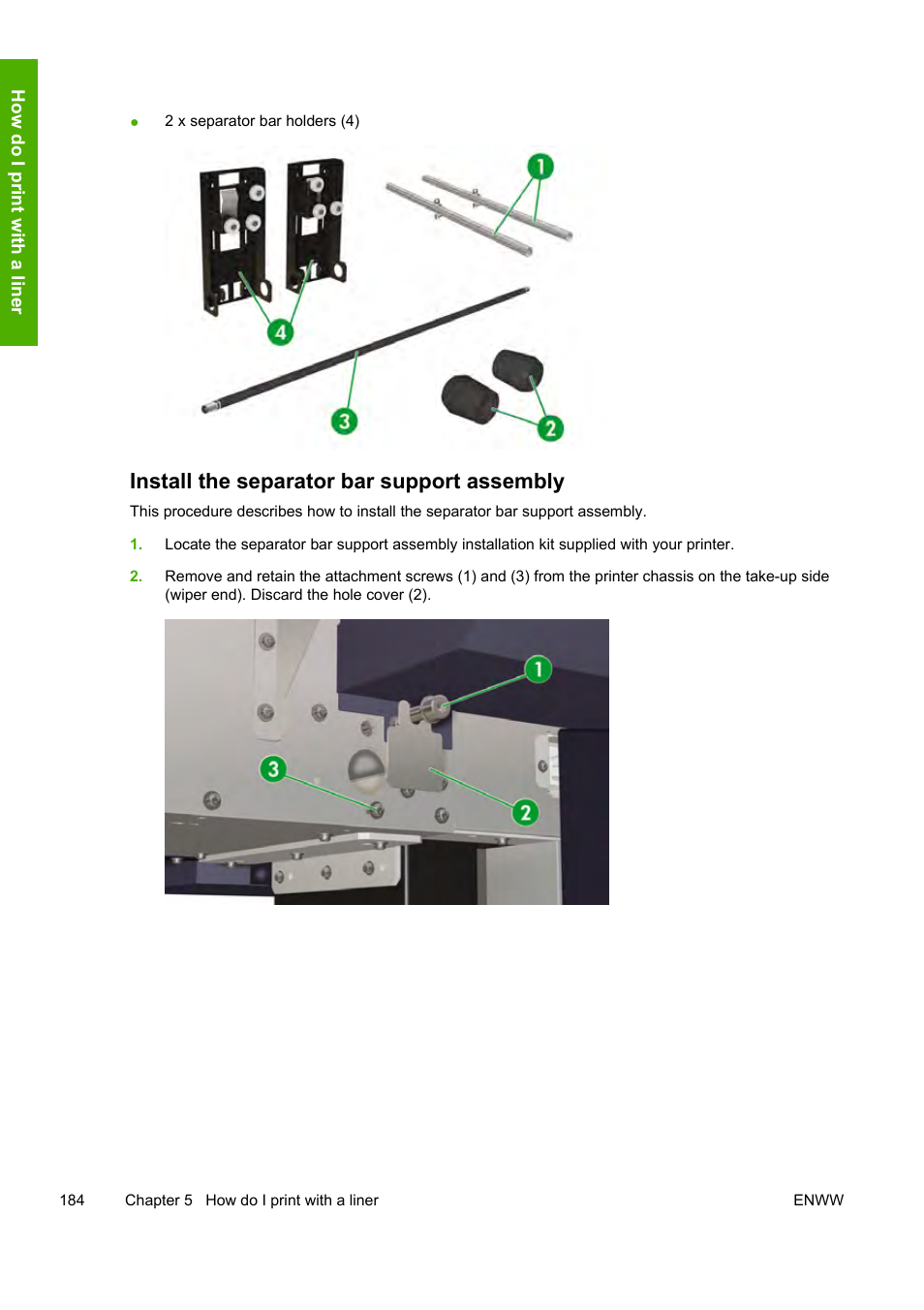 How do I print with a liner

● 2 x separator bar holders (4)

1
4
3
2

Install the separator bar support assembly

This procedure describes how to install the separator bar support assembly.

1. Locate the separator bar support assembly installation kit supplied with your printer.

2. Remove and retain the attachment screws (1) and (3) from the printer chassis on the take-up side (wiper end). Discard the hole cover (2).

1
3
2

184 Chapter 5 How do I print with a liner ENWW