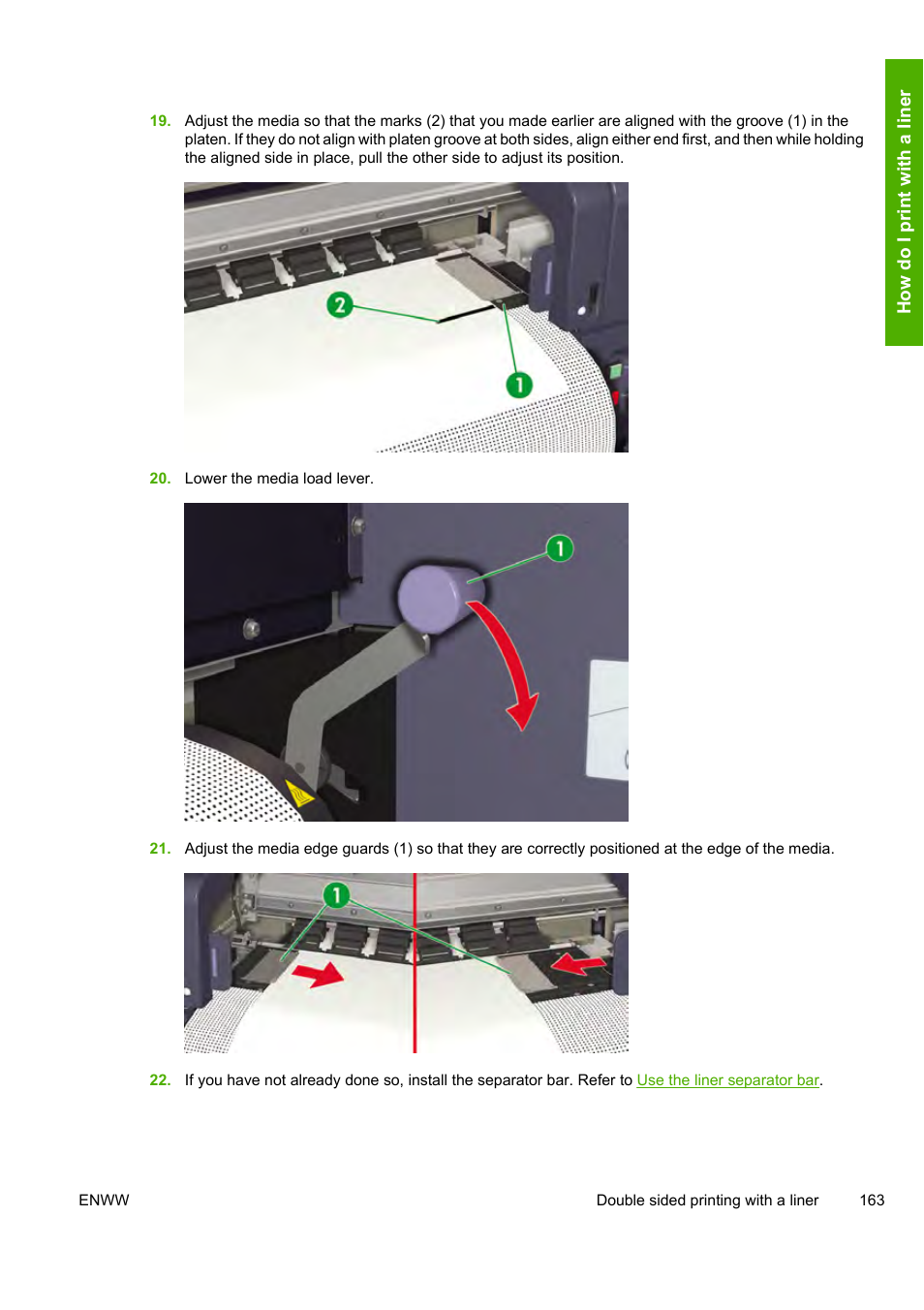 How do I print with a liner

19. Adjust the media so that the marks (2) that you made earlier are aligned with the groove (1) in the platen. If they do not align with platen groove at both sides, align either end first, and then while holding the aligned side in place, pull the other side to adjust its position.

2

1

20. Lower the media load lever.

1

21. Adjust the media edge guards (1) so that they are correctly positioned at the edge of the media.

1

22. If you have not already done so, install the separator bar. Refer to Use the liner separator bar.

ENWW

Double sided printing with a liner 163