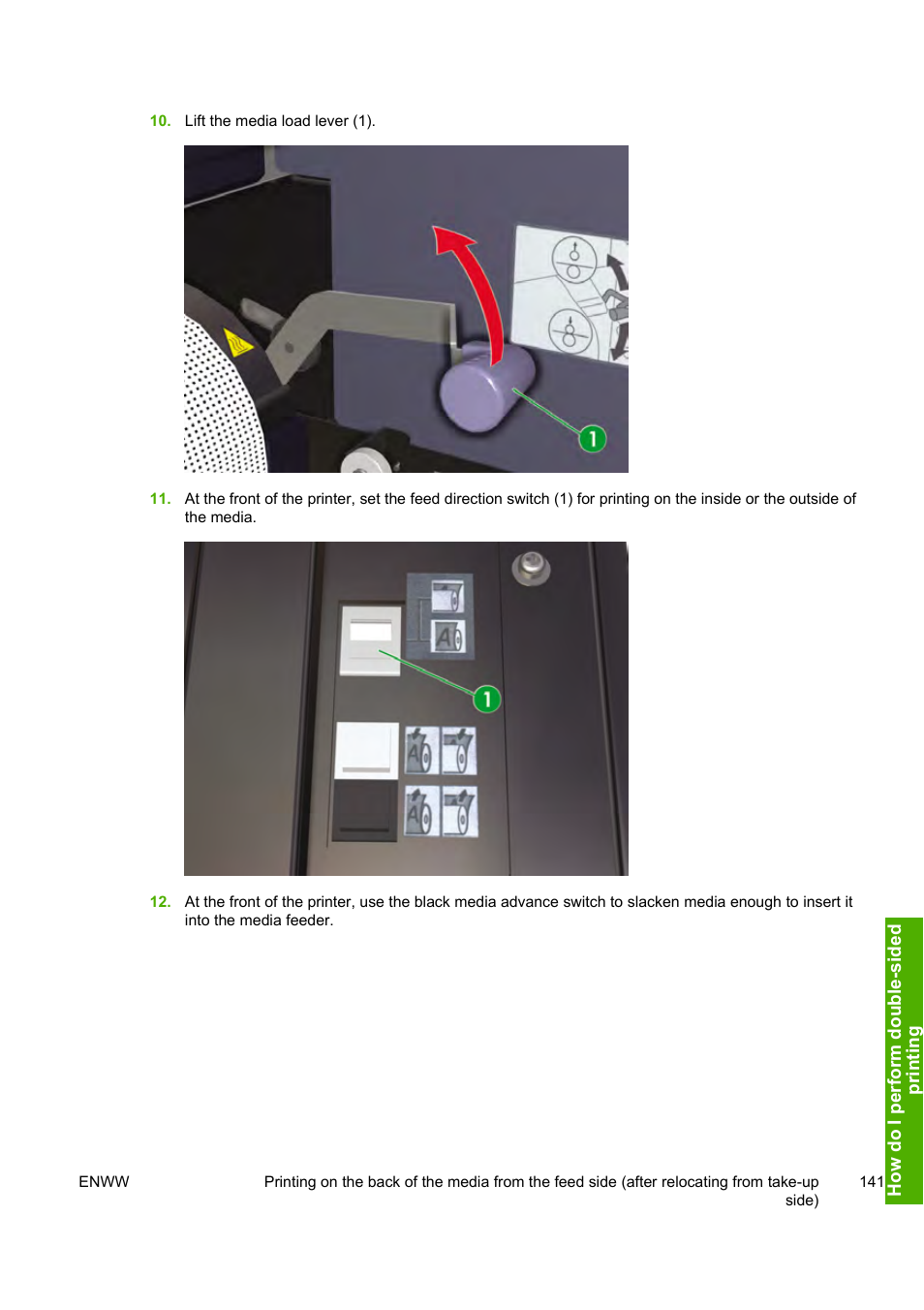 10. Lift the media load lever (1).

1

11. At the front of the printer, set the feed direction switch (1) for printing on the inside or the outside of the media.

1

12. At the front of the printer, use the black media advance switch to slacken media enough to insert it into the media feeder.

How do I perform double-sided printing

ENWW

Printing on the back of the media from the feed side (after relocating from take-up side)

141