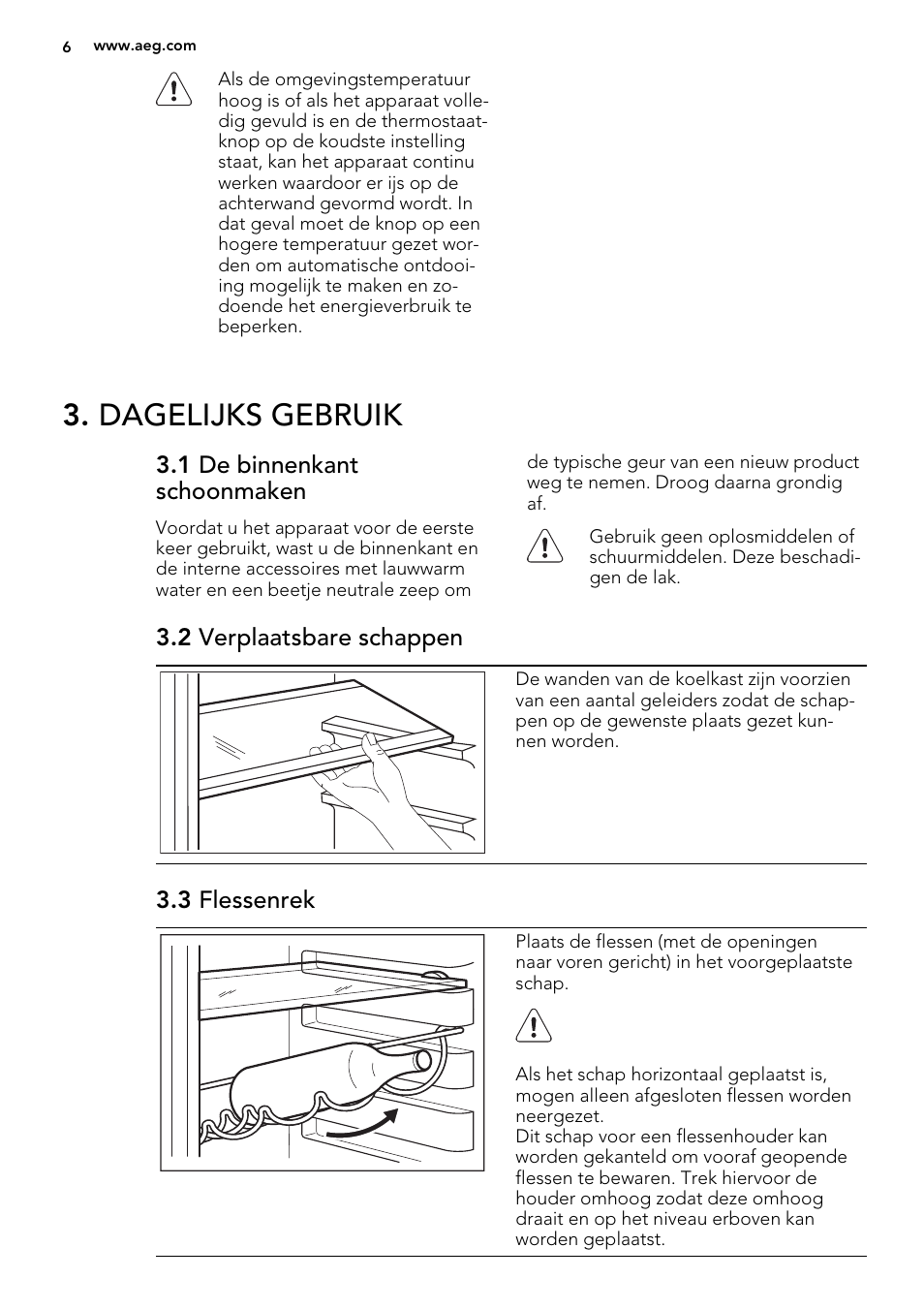 6 www.aeg.com

Als de omgevingstemperatuur hoog is of als het apparaat volledig gevuld is en de thermostaatknop op de koudste instelling staat, kan het apparaat continu werken waardoor er ijs op de achterwand gevormd wordt. In dat geval moet de knop op een hogere temperatuur gezet worden om automatische ontdooiing mogelijk te maken en zodoende het energieverbruik te beperken.

3. DAGELIJKS GEBRUIK

3.1 De binnenkant schoonmaken

Voordat u het apparaat voor de eerste keer gebruikt, wast u de binnenkant en de interne accessoires met lauwwarm water en een beetje neutrale zeep om de typische geur van een nieuw product weg te nemen. Droog daarna grondig af.

Gebruik geen oplosmiddelen of schuurmiddelen. Deze beschadigen de lak.

3.2 Verplaatsbare schappen

De wanden van de koelkast zijn voorzien van een aantal geleiders zodat de schappen op de gewenste plaats gezet kunnen worden.

3.3 Flessenrek

Plaats de flessen (met de openingen naar voren gericht) in het voorgeplaatste schap.

Als het schap horizontaal geplaatst is, mogen alleen afgesloten flessen worden neergezet.
Dit schap voor een flessenhouder kan worden gekanteld om vooraf geopende flessen te bewaren. Trek hiervoor de houder omhoog zodat deze omhoog draait en op het niveau erboven kan worden geplaatst.