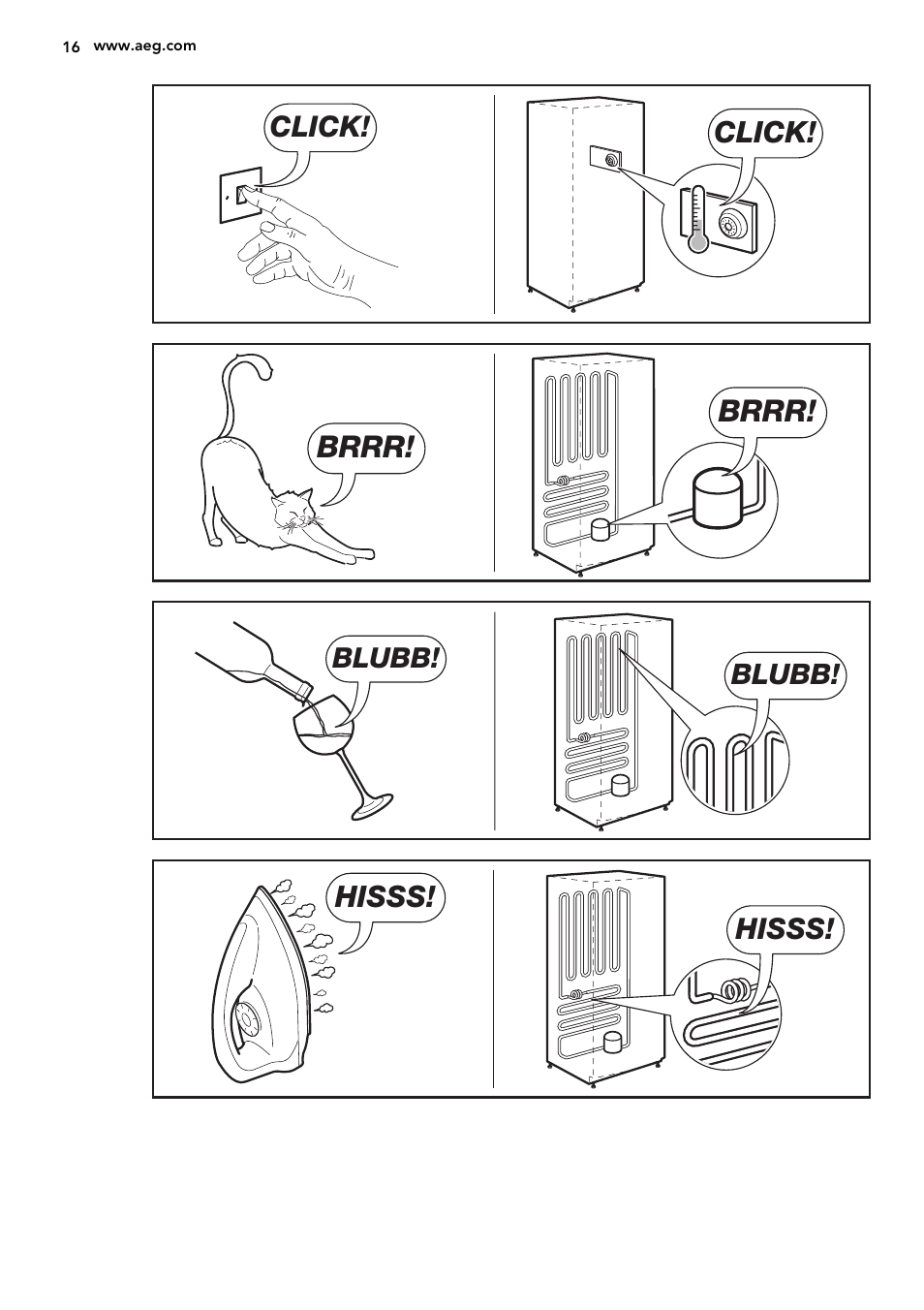 16 www.aeg.com

CLICK!

CLICK!

BRRR!

BRRR!

BLUBB!

BLUBB!

HISSS!

HISSS!