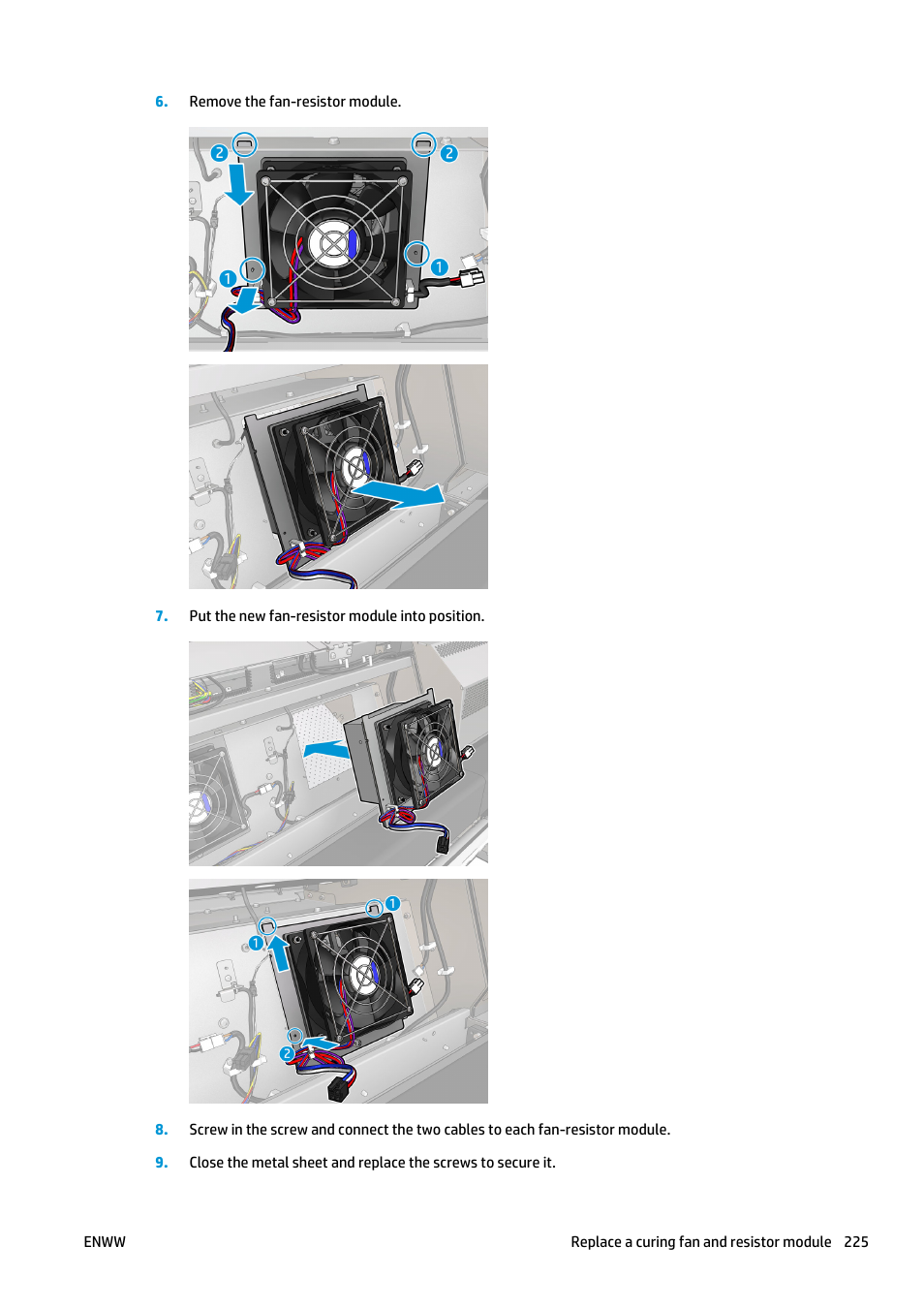 6. Remove the fan-resistor module.

2

2

1

1

7. Put the new fan-resistor module into position.

1

1

2

8. Screw in the screw and connect the two cables to each fan-resistor module.

9. Close the metal sheet and replace the screws to secure it.

ENWW

Replace a curing fan and resistor module 225