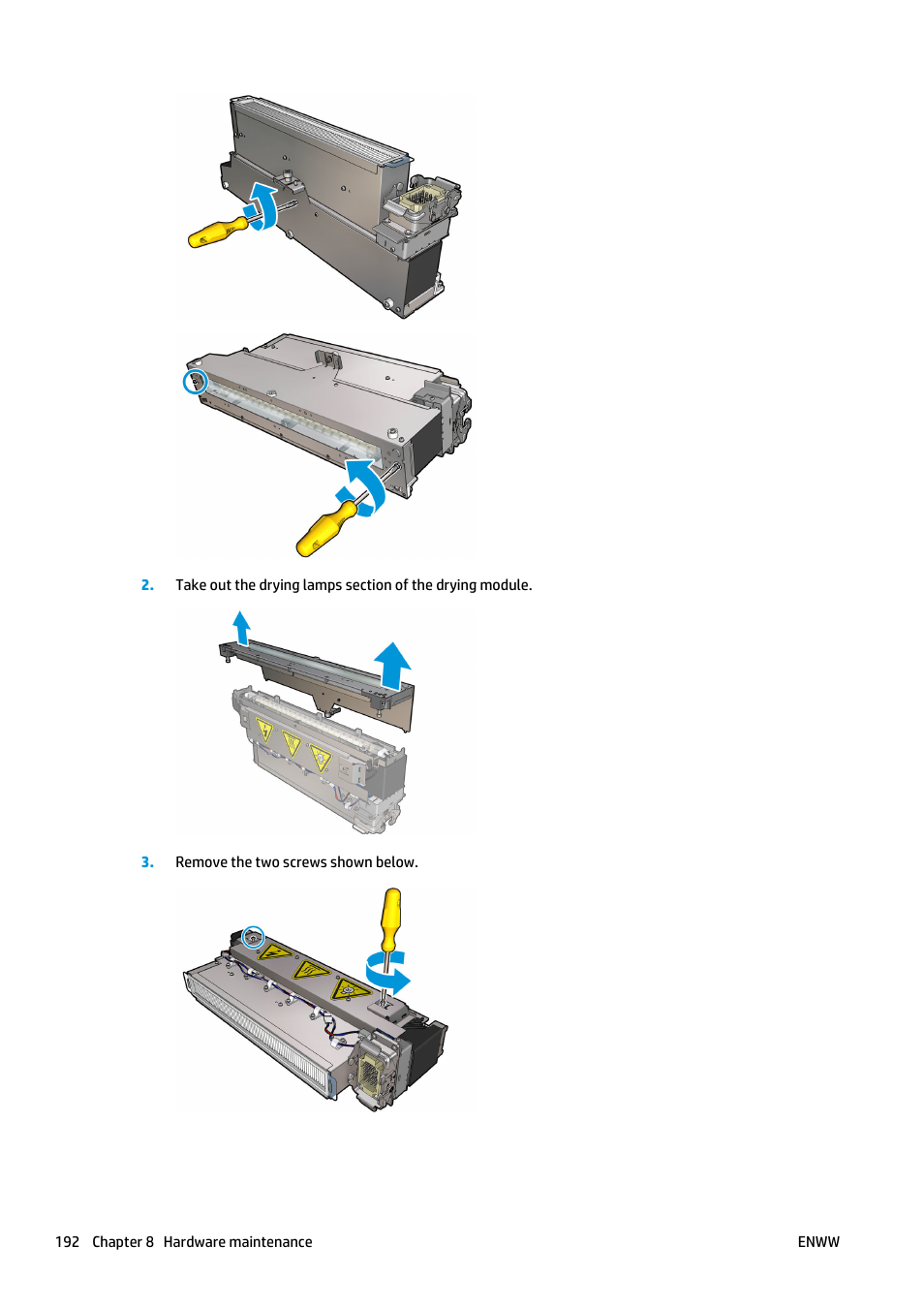 2. Take out the drying lamps section of the drying module.

3. Remove the two screws shown below.

192 Chapter 8 Hardware maintenance

ENWW