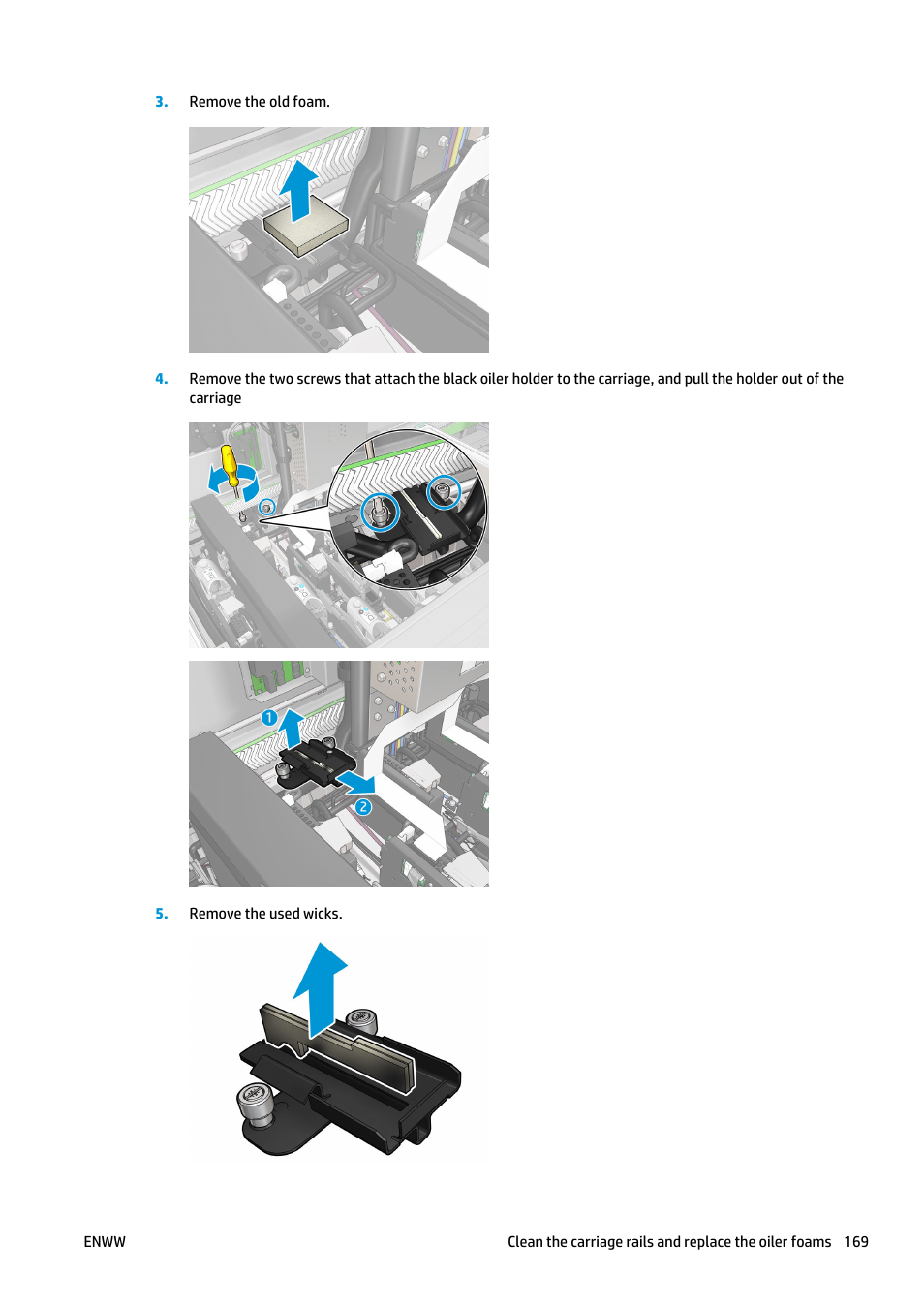 3. Remove the old foam.

4. Remove the two screws that attach the black oiler holder to the carriage, and pull the holder out of the carriage

1

2

5. Remove the used wicks.

ENWW

Clean the carriage rails and replace the oiler foams 169