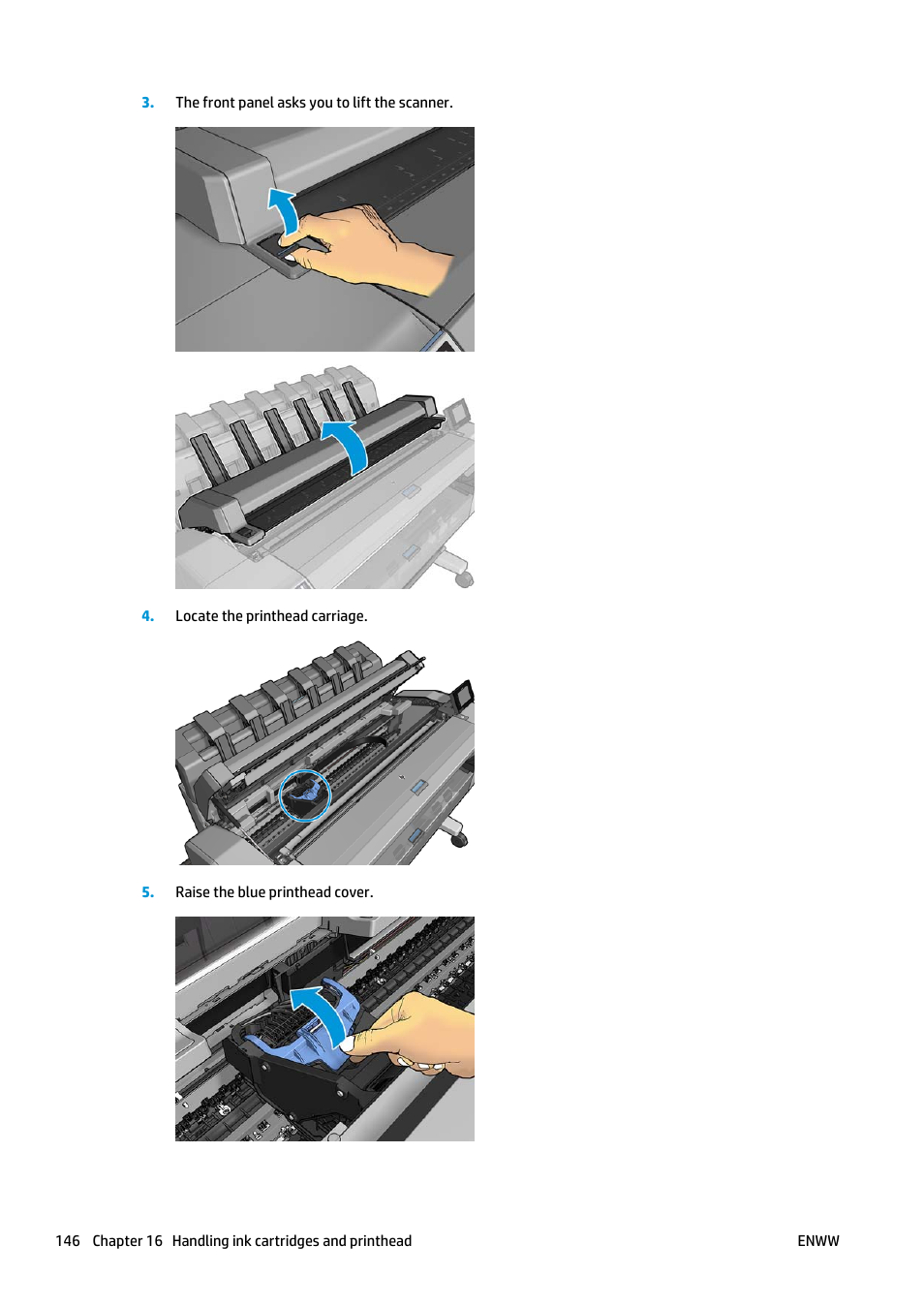 3. The front panel asks you to lift the scanner.

4. Locate the printhead carriage.

5. Raise the blue printhead cover.

146 Chapter 16 Handling ink cartridges and printhead ENWW